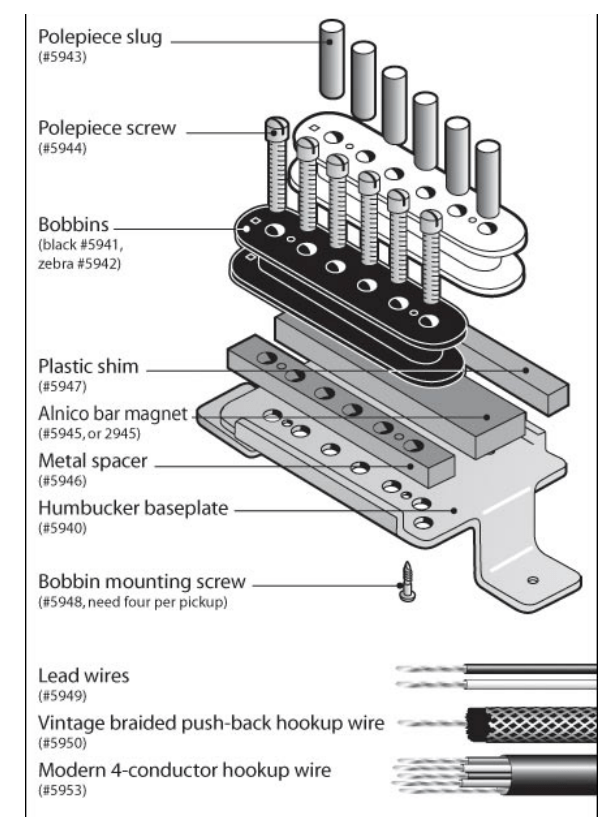 Polepiece slug
(#5943)

Polepiece screw
(#5944)

Bobbins
(black #5941, zebra #5942)

Plastic shim
(#5947)

Alnico bar magnet
(#5945, or 2945)

Metal spacer
(#5946)

Humbucker baseplate
(#5940)

Bobbin mounting screw
(#5948, need four per pickup)

Lead wires
(#5949)

Vintage braided push-back hookup wire
(#5950)

Modern 4-conductor hookup wire
(#5953)