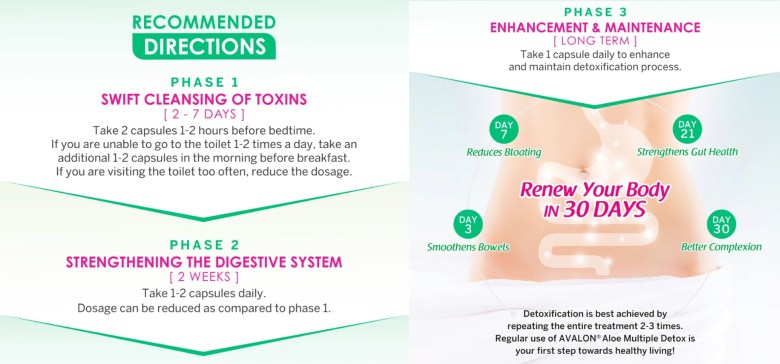 RECOMMENDED
DIRECTIONS

PHASE 1
SWIFT CLEANSING OF TOXINS
[ 2 - 7 DAYS ]
Take 2 capsules 1-2 hours before bedtime.
If you are unable to go to the toilet 1-2 times a day, take an additional 1-2 capsules in the morning before breakfast.
If you are visiting the toilet too often, reduce the dosage.

PHASE 2
STRENGTHENING THE DIGESTIVE SYSTEM
[ 2 WEEKS ]
Take 1-2 capsules daily.
Dosage can be reduced as compared to phase 1.

PHASE 3
ENHANCEMENT & MAINTENANCE
[ LONG TERM ]
Take 1 capsule daily to enhance and maintain detoxification process.

DAY 7
Reduces Bloating

DAY 21
Strengthens Gut Health

Renew Your Body IN 30 DAYS

DAY 3
Smoothens Bowels

DAY 30
Better Complexion

Detoxification is best achieved by repeating the entire treatment 2-3 times.
Regular use of AVALON® Aloe Multiple Detox is your first step towards healthy living!