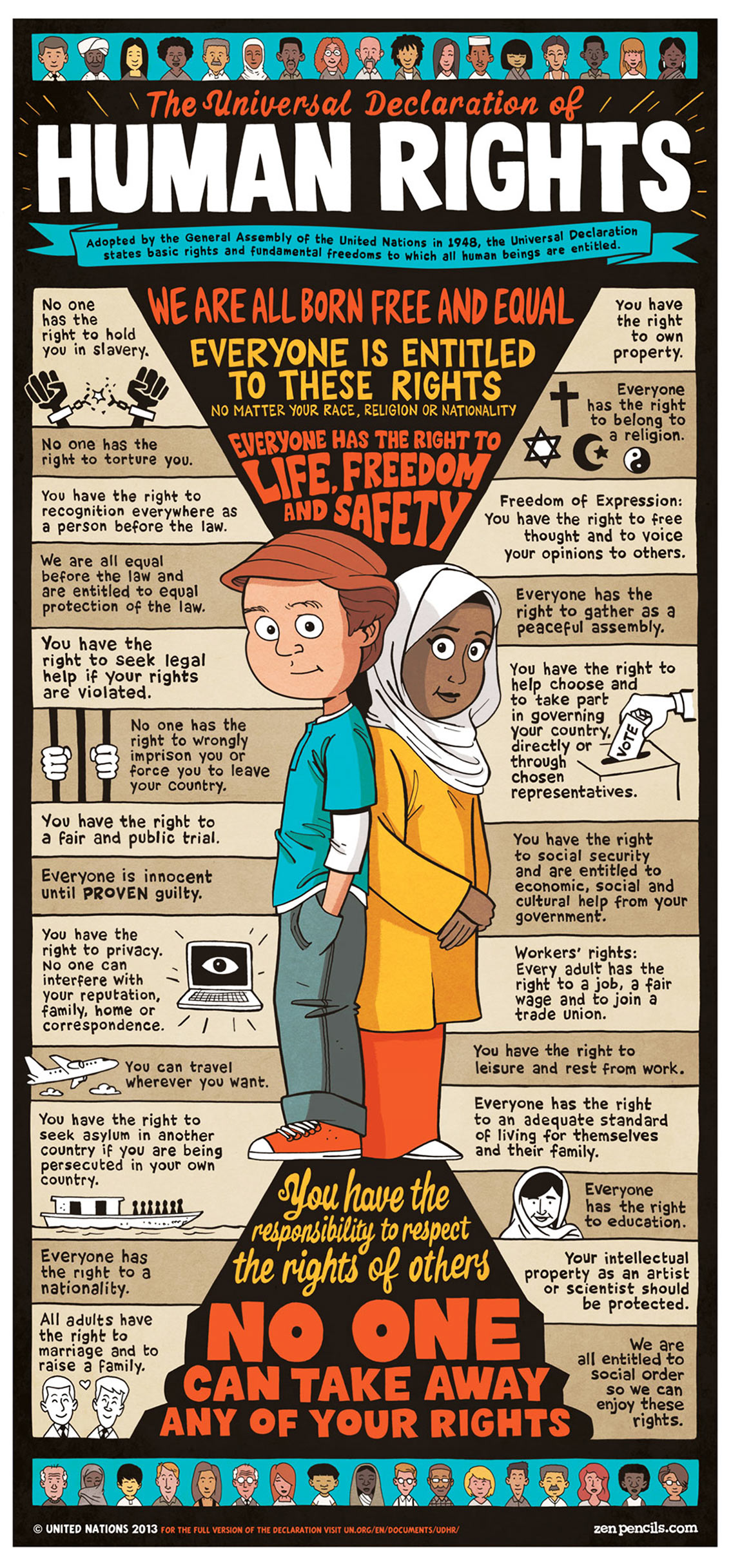 The Universal Declaration of
HUMAN RIGHTS

Adopted by the General Assembly of the United Nations in 1948, the Universal Declaration states basic rights and fundamental freedoms to which all human beings are entitled.

WE ARE ALL BORN FREE AND EQUAL

EVERYONE IS ENTITLED TO THESE RIGHTS
NO MATTER YOUR RACE, RELIGION OR NATIONALITY

EVERYONE HAS THE RIGHT TO LIFE, FREEDOM AND SAFETY

No one has the right to hold you in slavery.

No one has the right to torture you.

You have the right to recognition everywhere as a person before the law.

We are all equal before the law and are entitled to equal protection of the law.

You have the right to seek legal help if your rights are violated.

No one has the right to wrongly imprison you or force you to leave your country.

You have the right to a fair and public trial.

Everyone is innocent until PROVEN guilty.

You have the right to privacy. No one can interfere with your reputation, family, home or correspondence.

You can travel wherever you want.

You have the right to seek asylum in another country if you are being persecuted in your own country.

Everyone has the right to a nationality.

All adults have the right to marriage and to raise a family.

You have the right to own property.

Everyone has the right to belong to a religion.

Freedom of Expression: You have the right to free thought and to voice your opinions to others.

Everyone has the right to gather as a peaceful assembly.

You have the right to help choose and to take part in governing your country, directly or through chosen representatives.

VOTE

You have the right to social security and are entitled to economic, social and cultural help from your government.

Workers' rights: Every adult has the right to a job, a fair wage and to join a trade union.

You have the right to leisure and rest from work.

Everyone has the right to an adequate standard of living for themselves and their family.

Everyone has the right to education.

Your intellectual property as an artist or scientist should be protected.

We are all entitled to social order so we can enjoy these rights.

You have the responsibility to respect the rights of others

NO ONE CAN TAKE AWAY ANY OF YOUR RIGHTS

© UNITED NATIONS 2013 FOR THE FULL VERSION OF THE DECLARATION VISIT UN.ORG/EN/DOCUMENTS/UDHR/

zenpencils.com