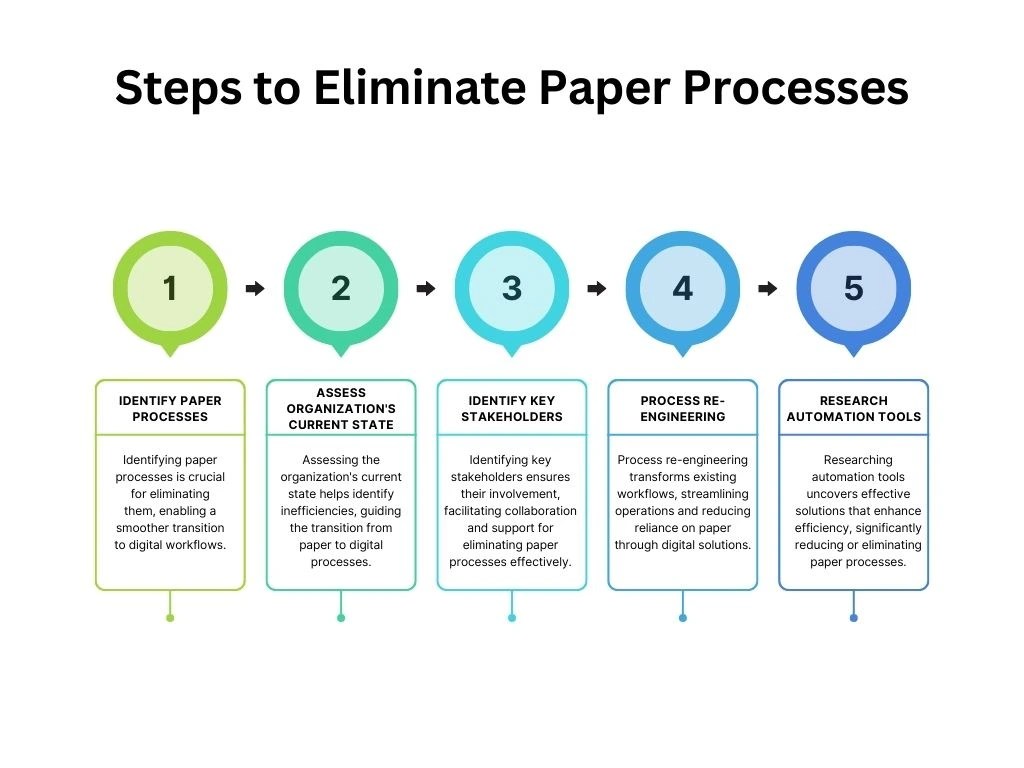 Steps to Eliminate Paper Processes

1

IDENTIFY PAPER PROCESSES

Identifying paper processes is crucial for eliminating them, enabling a smoother transition to digital workflows.

2

ASSESS ORGANIZATION'S CURRENT STATE

Assessing the organization's current state helps identify inefficiencies, guiding the transition from paper to digital processes.

3

IDENTIFY KEY STAKEHOLDERS

Identifying key stakeholders ensures their involvement, facilitating collaboration and support for eliminating paper processes effectively.

4

PROCESS RE-ENGINEERING

Process re-engineering transforms existing workflows, streamlining operations and reducing reliance on paper through digital solutions.

5

RESEARCH AUTOMATION TOOLS

Researching automation tools uncovers effective solutions that enhance efficiency, significantly reducing or eliminating paper processes.