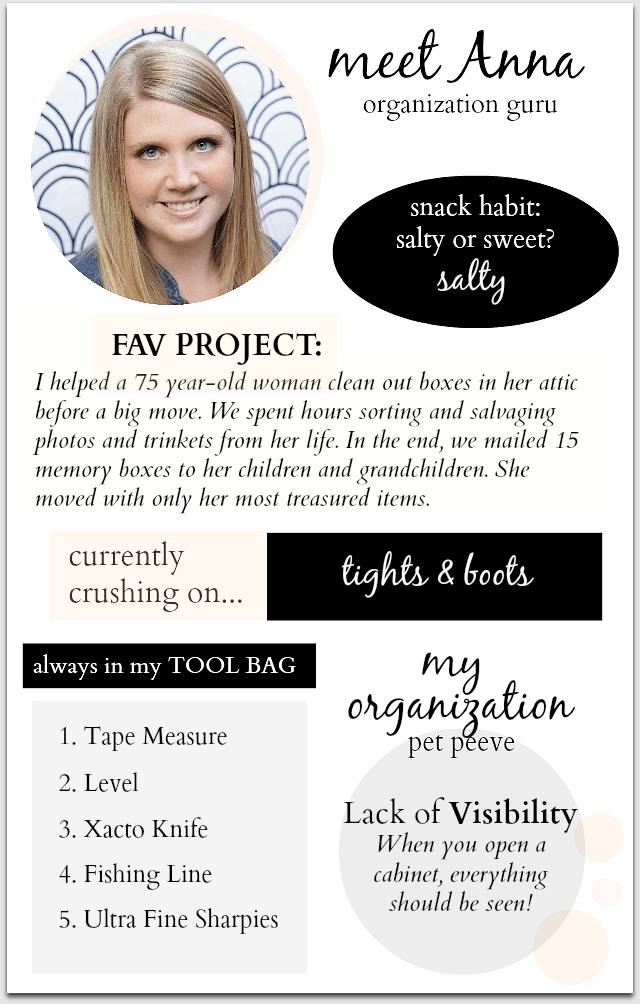 meet Anna
organization guru

snack habit: salty or sweet?
salty

FAV PROJECT:
I helped a 75 year-old woman clean out boxes in her attic before a big move. We spent hours sorting and salvaging photos and trinkets from her life. In the end, we mailed 15 memory boxes to her children and grandchildren. She moved with only her most treasured items.

currently crushing on...
tights & boots

always in my TOOL BAG
1. Tape Measure
2. Level
3. Xacto Knife
4. Fishing Line
5. Ultra Fine Sharpies

my organization
pet peeve

Lack of Visibility
When you open a cabinet, everything should be seen!