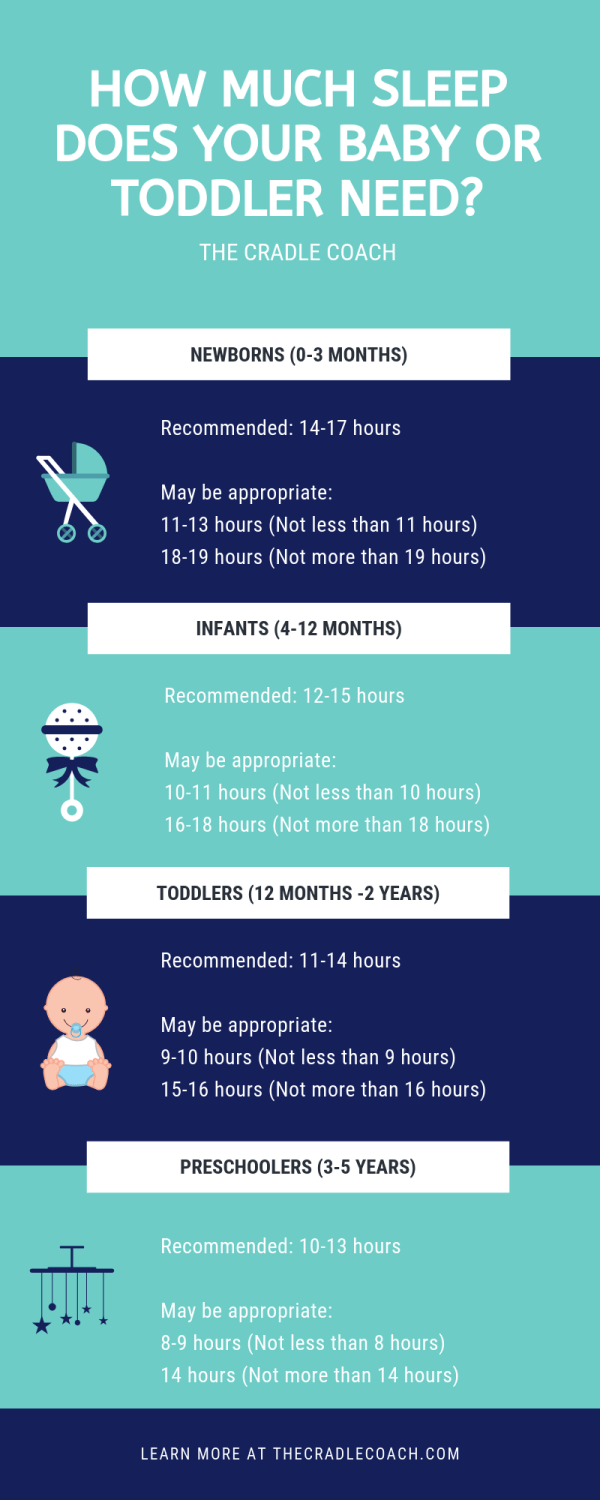 HOW MUCH SLEEP DOES YOUR BABY OR TODDLER NEED?

THE CRADLE COACH

NEWBORNS (0-3 MONTHS)

Recommended: 14-17 hours

May be appropriate:
11-13 hours (Not less than 11 hours)
18-19 hours (Not more than 19 hours)

INFANTS (4-12 MONTHS)

Recommended: 12-15 hours

May be appropriate:
10-11 hours (Not less than 10 hours)
16-18 hours (Not more than 18 hours)

TODDLERS (12 MONTHS -2 YEARS)

Recommended: 11-14 hours

May be appropriate:
9-10 hours (Not less than 9 hours)
15-16 hours (Not more than 16 hours)

PRESCHOOLERS (3-5 YEARS)

Recommended: 10-13 hours

May be appropriate:
8-9 hours (Not less than 8 hours)
14 hours (Not more than 14 hours)

LEARN MORE AT THECRADLECOACH.COM