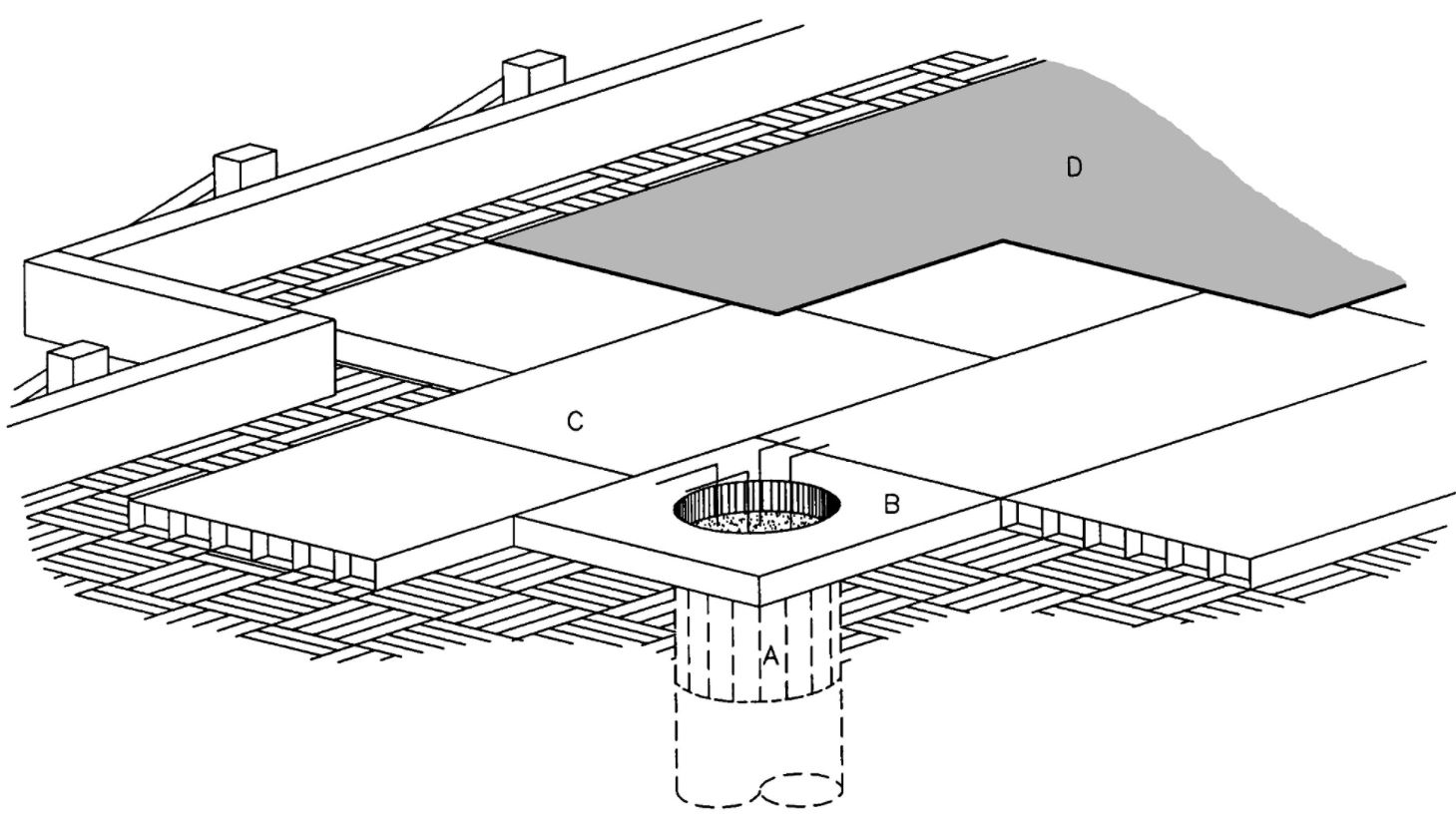 D

C

B

A