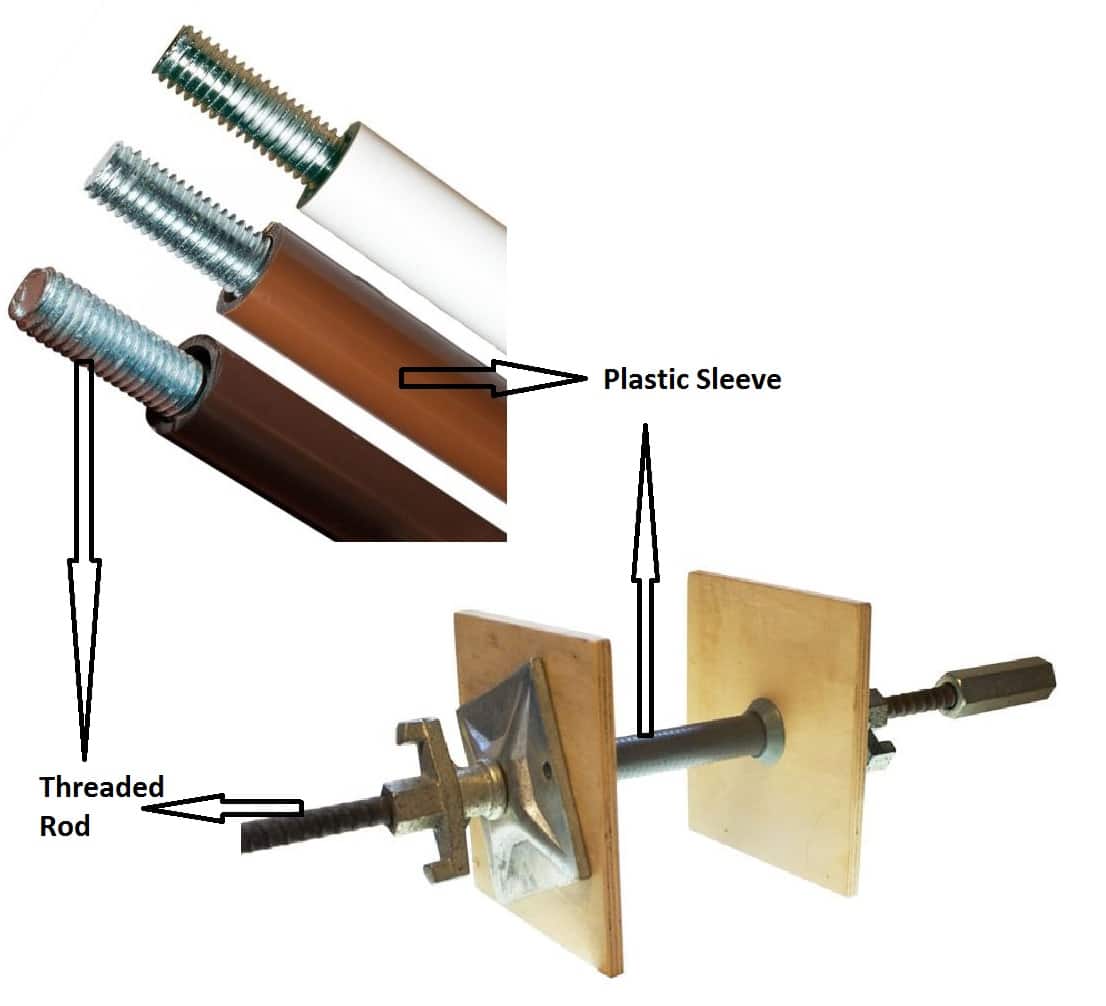 Plastic Sleeve

Threaded Rod