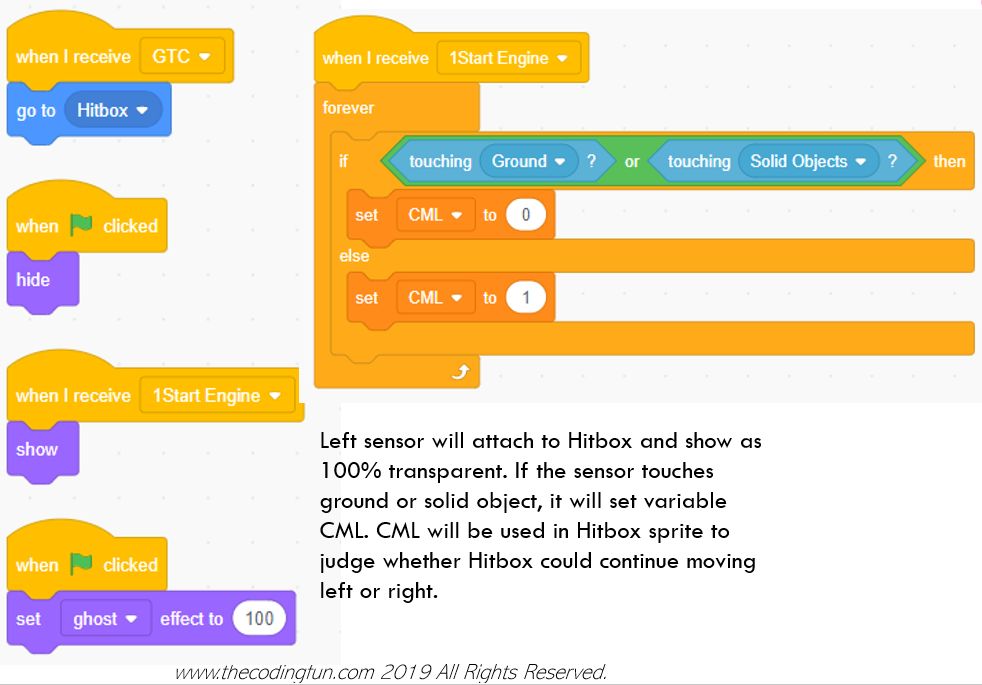 when I receive GTC
go to Hitbox

when clicked
hide

when I receive 1Start Engine
show

when clicked
set ghost effect to 100

when I receive 1Start Engine
forever
if touching Ground ? or touching Solid Objects ? then
set CML to 0
else
set CML to 1

Left sensor will attach to Hitbox and show as 100% transparent. If the sensor touches ground or solid object, it will set variable CML. CML will be used in Hitbox sprite to judge whether Hitbox could continue moving left or right.

www.thecodingfun.com 2019 All Rights Reserved.