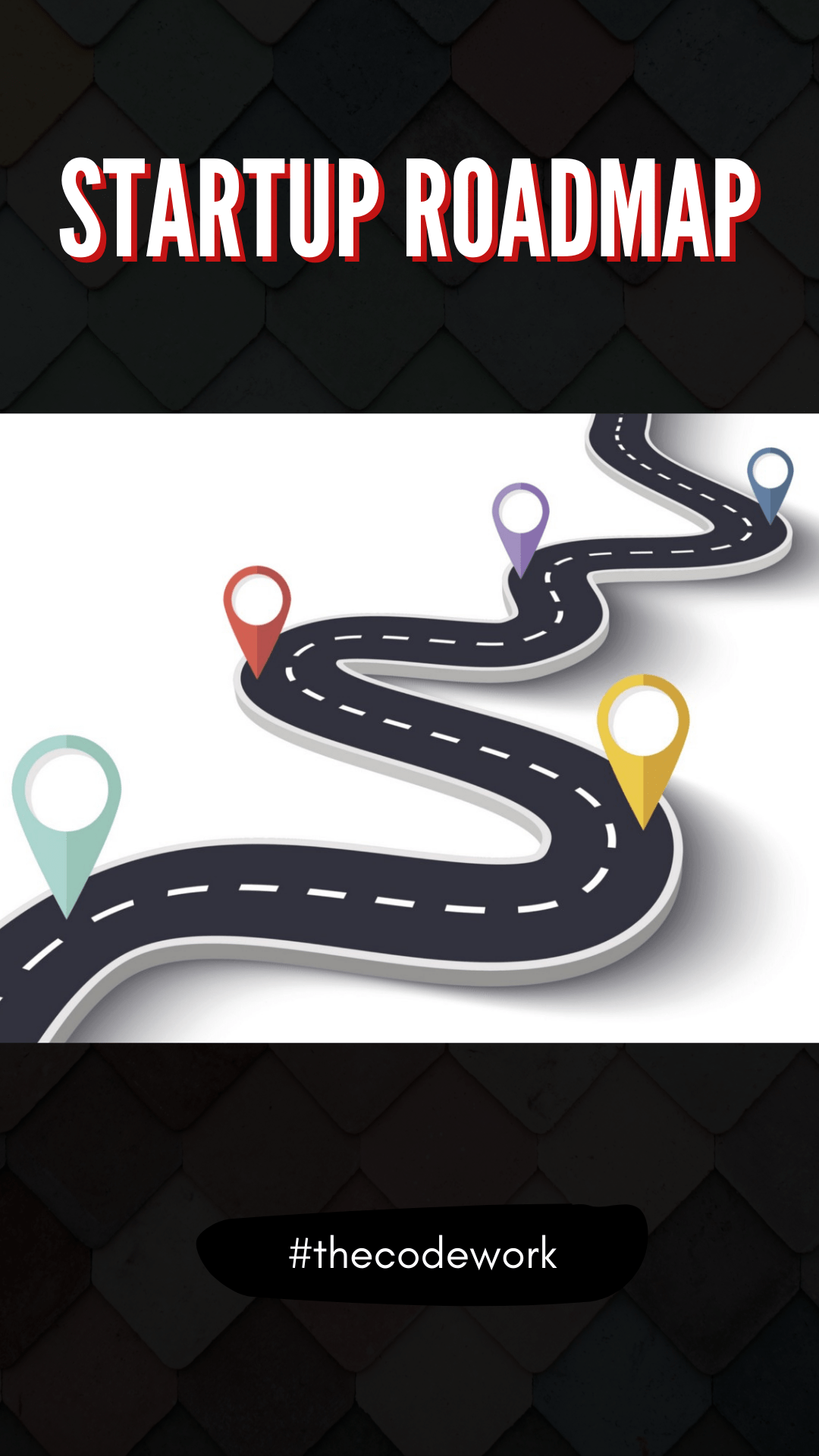 STARTUP ROADMAP

#thecodework