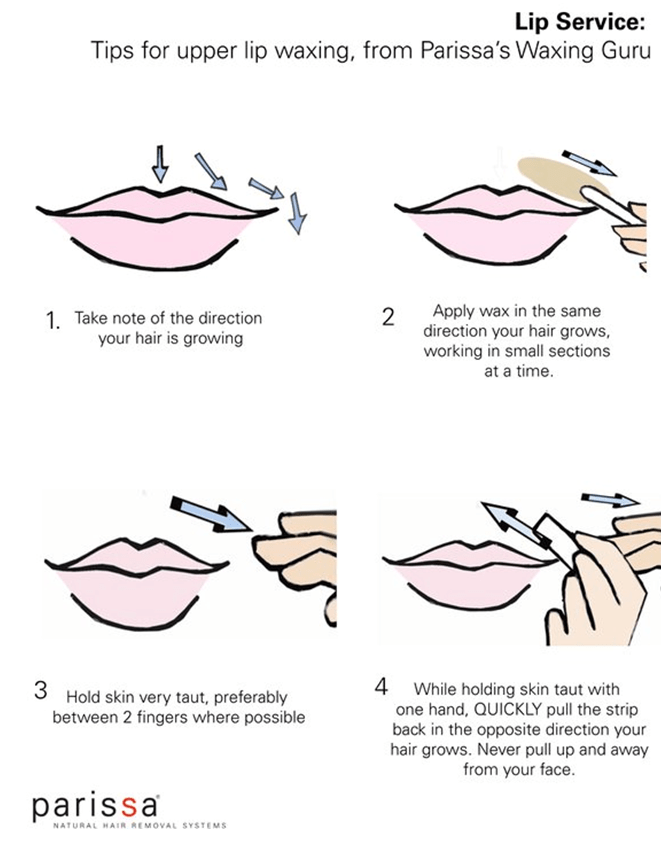 Lip Service:
Tips for upper lip waxing, from Parissa's Waxing Guru

1. Take note of the direction your hair is growing

2 Apply wax in the same direction your hair grows, working in small sections at a time.

3 Hold skin very taut, preferably between 2 fingers where possible

4 While holding skin taut with one hand, QUICKLY pull the strip back in the opposite direction your hair grows. Never pull up and away from your face.

parissa
NATURAL HAIR REMOVAL SYSTEMS