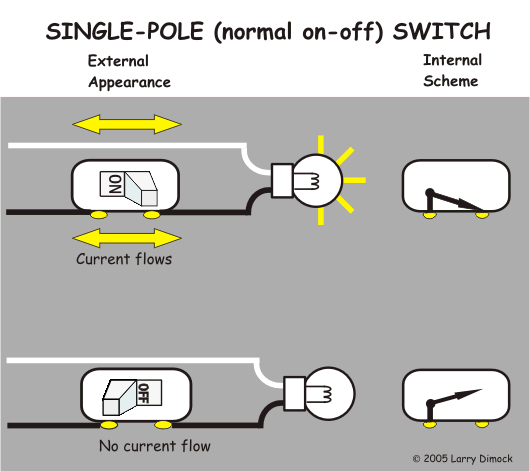 SINGLE-POLE (normal on-off) SWITCH

External Appearance

Internal Scheme

ON

Current flows

OFF

No current flow

© 2005 Larry Dimock