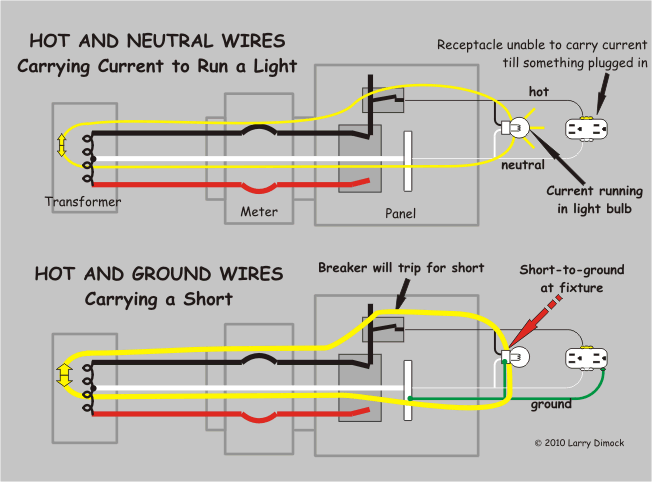 HOT AND NEUTRAL WIRES
Carrying Current to Run a Light

Receptacle unable to carry current till something plugged in

hot

neutral

Current running in light bulb

Transformer

Meter

Panel

HOT AND GROUND WIRES
Carrying a Short

Breaker will trip for short

Short-to-ground at fixture

ground

© 2010 Larry Dimock