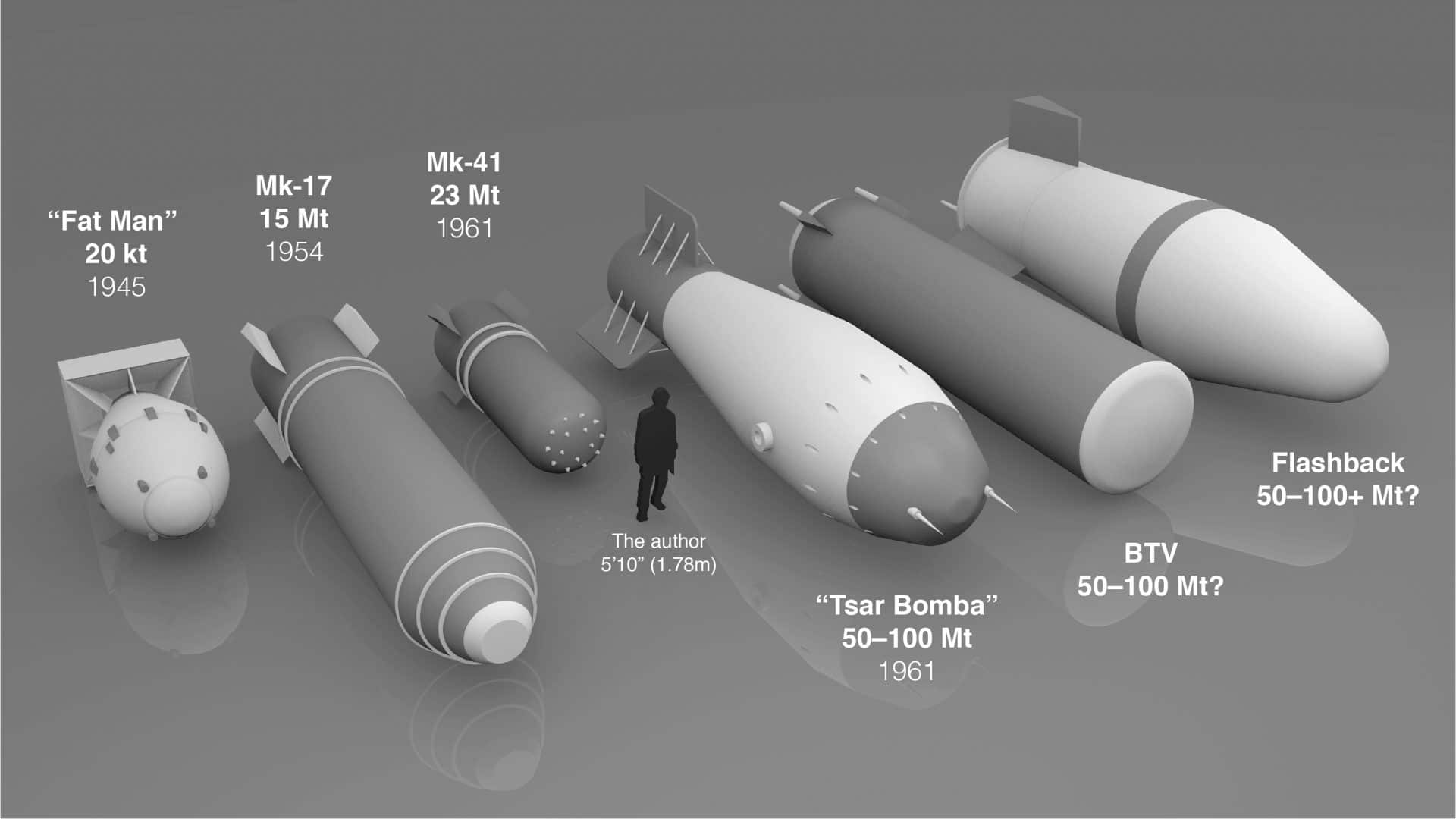 “Fat Man”
20 kt
1945

Mk-17
15 Mt
1954

Mk-41
23 Mt
1961

The author
5’10” (1.78m)

“Tsar Bomba”
50–100 Mt
1961

BTV
50–100 Mt?

Flashback
50–100+ Mt?