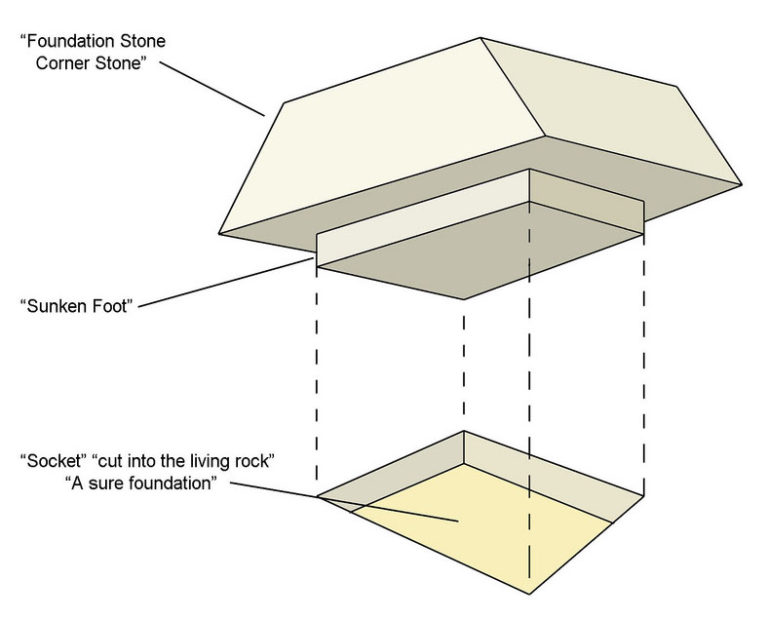 “Foundation Stone
Corner Stone”

“Sunken Foot”

“Socket” “cut into the living rock”
“A sure foundation”