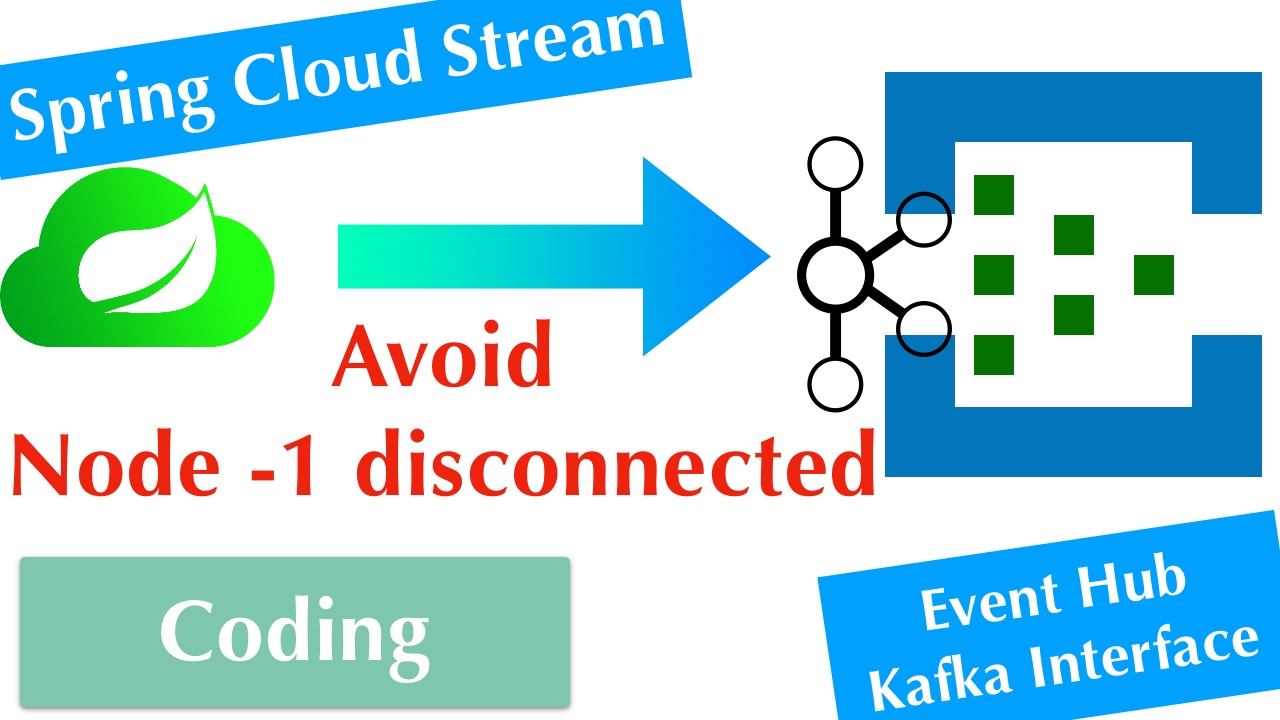 Spring Cloud Stream

Avoid
Node -1 disconnected

Coding

Event Hub
Kafka Interface