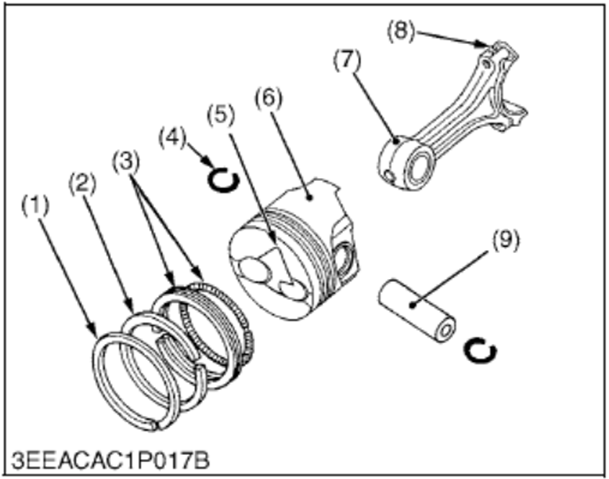 (8)
(7)
(6)
(5)
(4)
(3)
(2)
(1)
(9)
3EEACAC1P017B