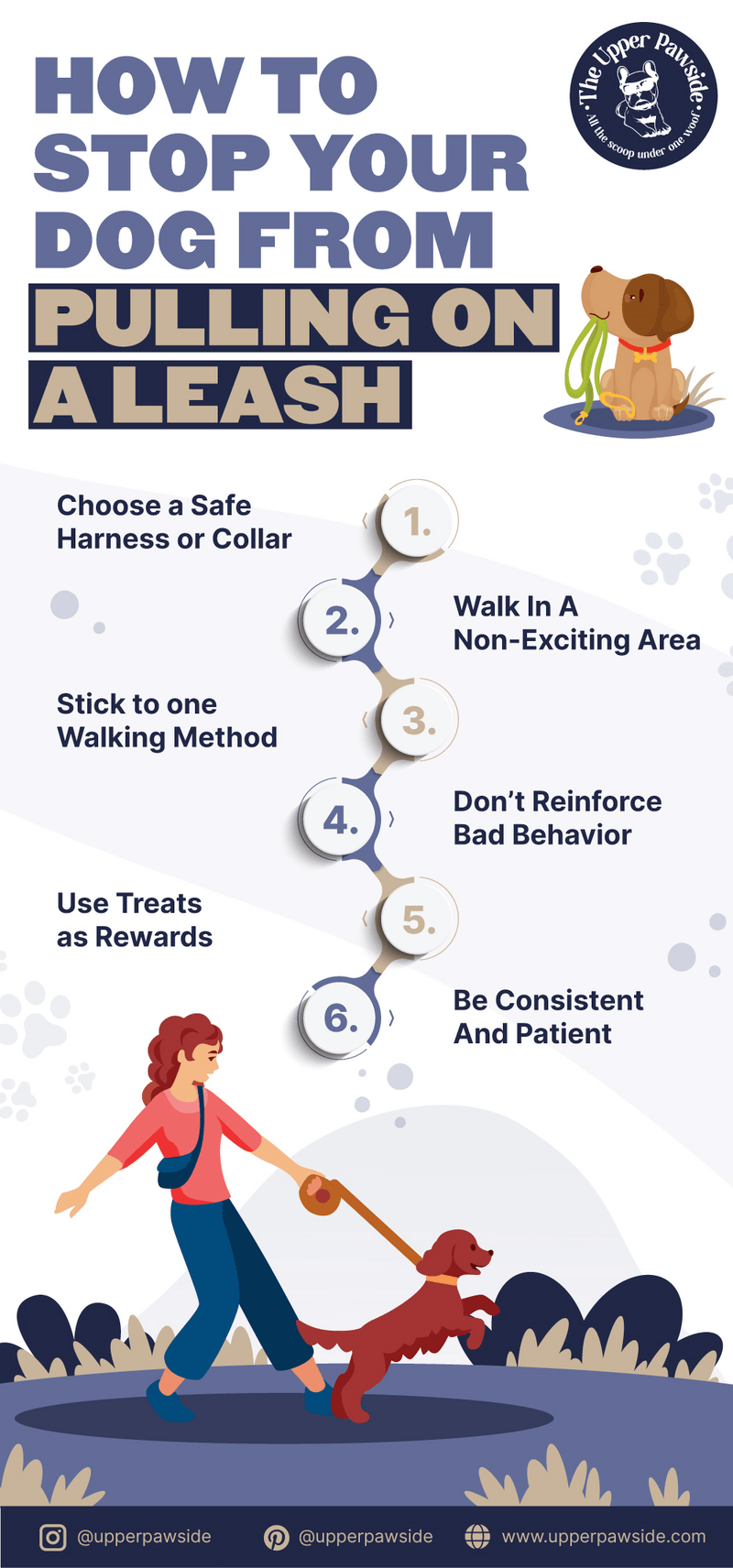 HOW TO STOP YOUR DOG FROM PULLING ON A LEASH

The Upper Pawside
All the scoop under one woof

1. Choose a Safe Harness or Collar

2. Walk In A Non-Exciting Area

3. Stick to one Walking Method

4. Don't Reinforce Bad Behavior

5. Use Treats as Rewards

6. Be Consistent And Patient

@upperpawside @upperpawside www.upperpawside.com