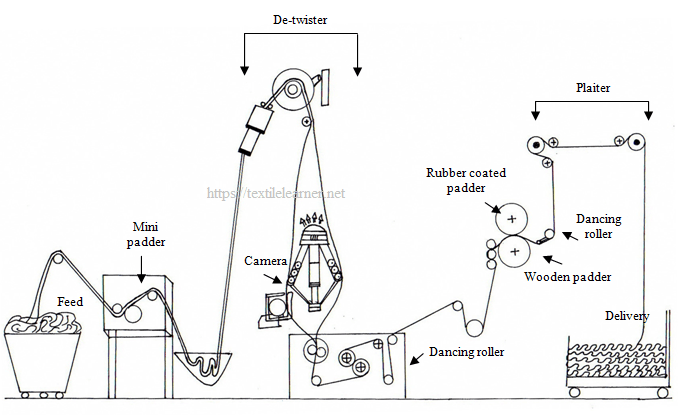 De-twister

Plaiter

Rubber coated padder

https://textilelearner.net

Mini padder

Dancing roller

Camera

Wooden padder

Feed

Delivery

Dancing roller