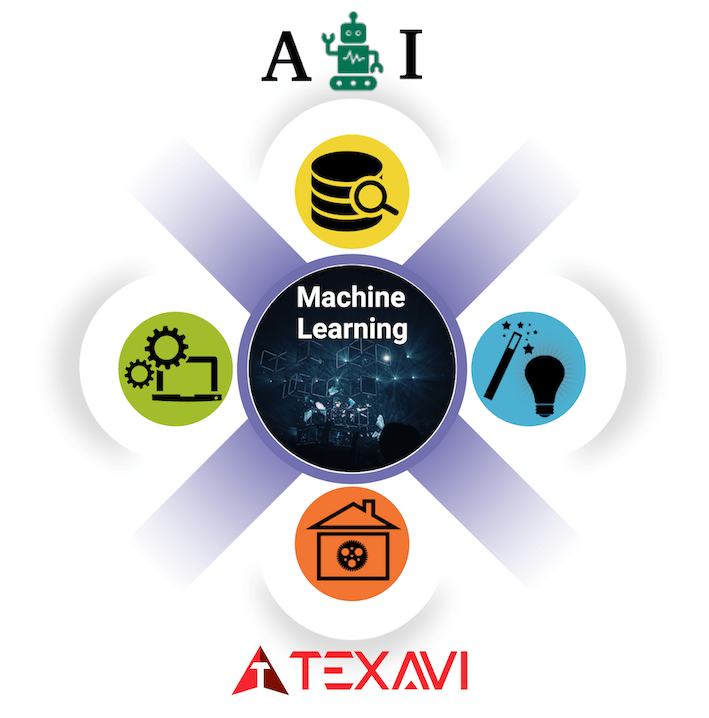 A I

Machine Learning

TEXAVI