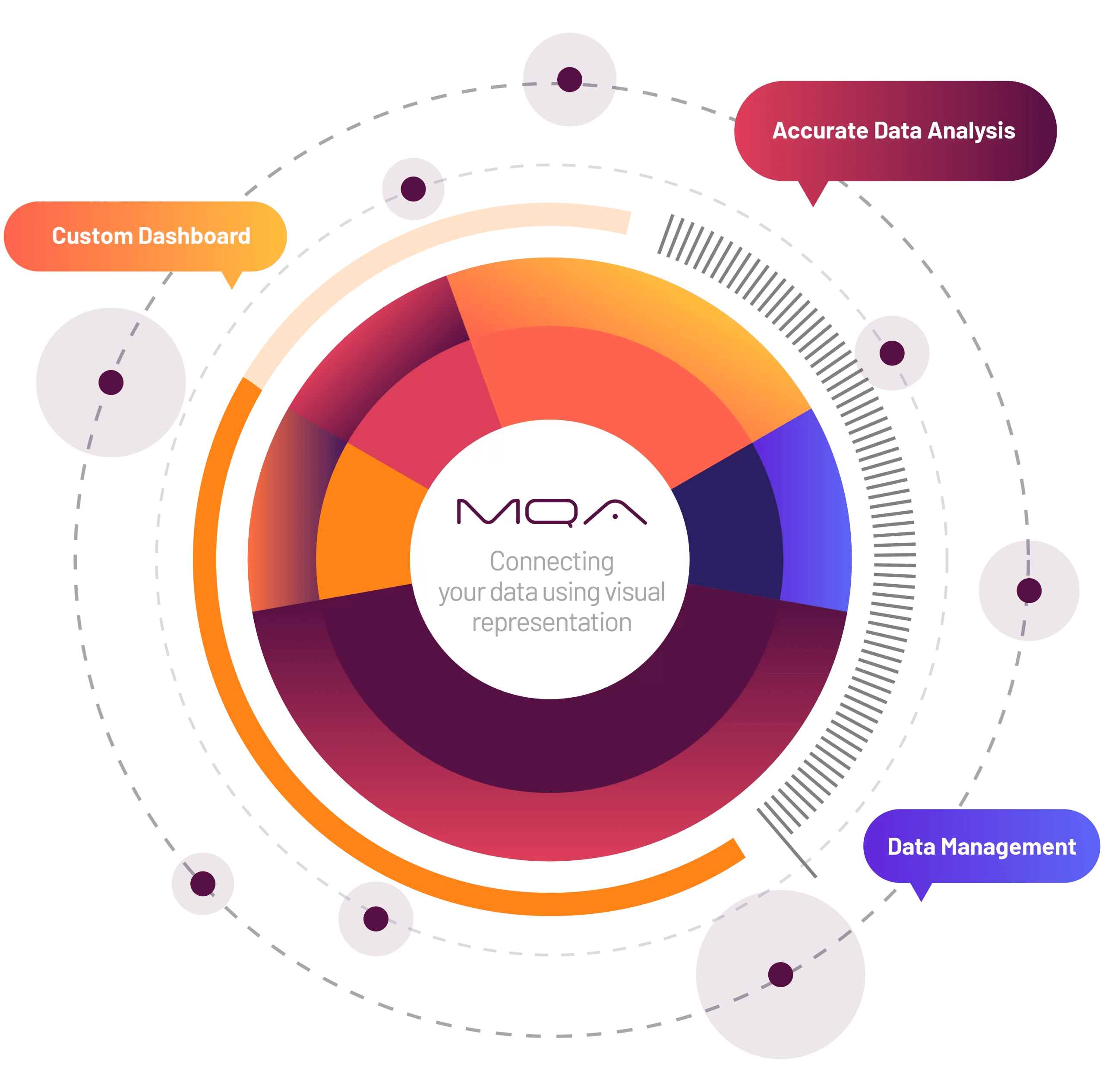 Accurate Data Analysis

Custom Dashboard

MQA

Connecting your data using visual representation

Data Management