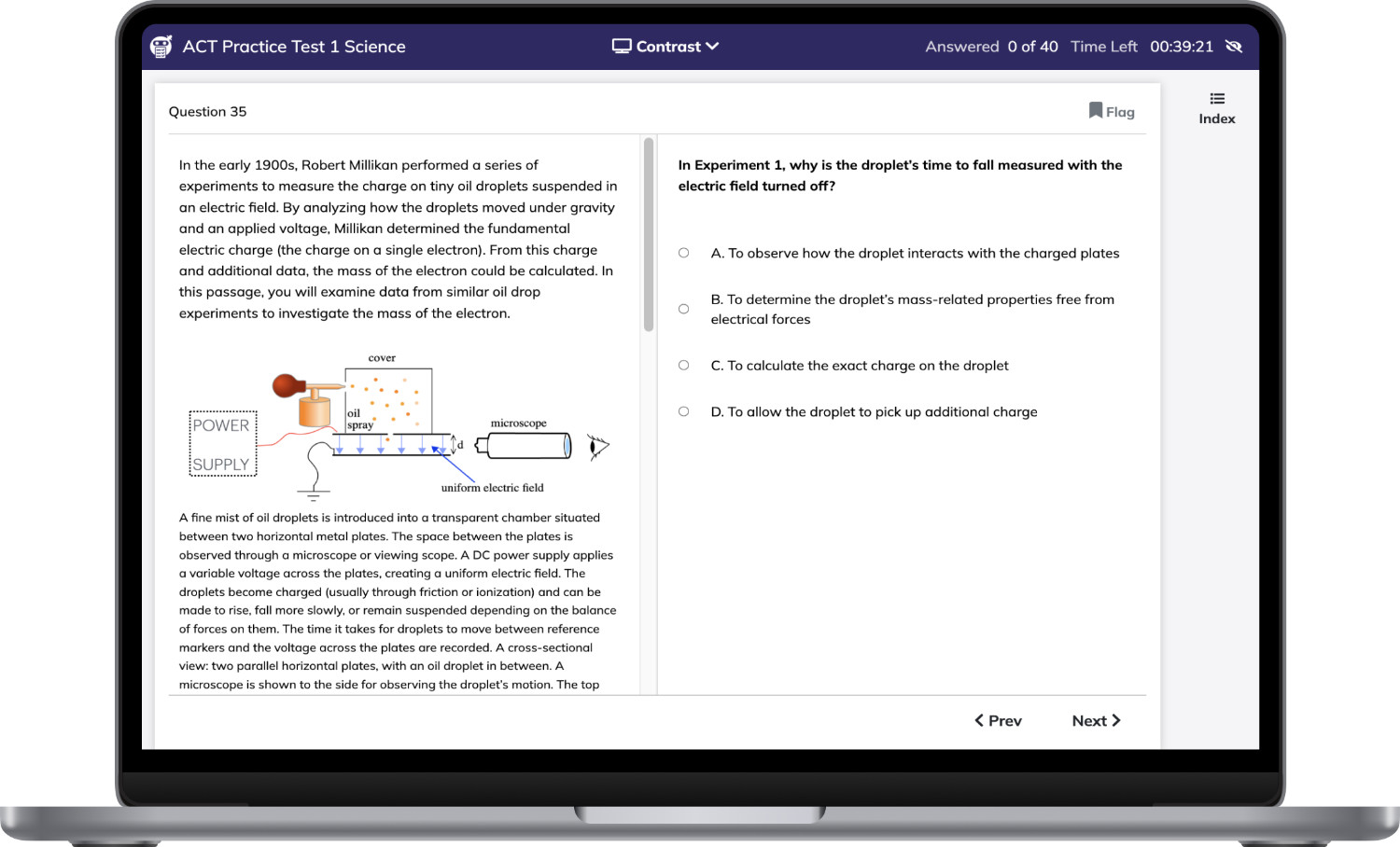 ACT Practice Test 1 Science

Contrast

Answered 0 of 40 Time Left 00:39:21

Question 35

Flag

Index

In the early 1900s, Robert Millikan performed a series of experiments to measure the charge on tiny oil droplets suspended in an electric field. By analyzing how the droplets moved under gravity and an applied voltage, Millikan determined the fundamental electric charge (the charge on a single electron). From this charge and additional data, the mass of the electron could be calculated. In this passage, you will examine data from similar oil drop experiments to investigate the mass of the electron.

cover

oil spray

POWER SUPPLY

d

microscope

uniform electric field

A fine mist of oil droplets is introduced into a transparent chamber situated between two horizontal metal plates. The space between the plates is observed through a microscope or viewing scope. A DC power supply applies a variable voltage across the plates, creating a uniform electric field. The droplets become charged (usually through friction or ionization) and can be made to rise, fall more slowly, or remain suspended depending on the balance of forces on them. The time it takes for droplets to move between reference markers and the voltage across the plates are recorded. A cross-sectional view: two parallel horizontal plates, with an oil droplet in between. A microscope is shown to the side for observing the droplet's motion. The top

In Experiment 1, why is the droplet's time to fall measured with the electric field turned off?

A. To observe how the droplet interacts with the charged plates

B. To determine the droplet's mass-related properties free from electrical forces

C. To calculate the exact charge on the droplet

D. To allow the droplet to pick up additional charge

Prev

Next