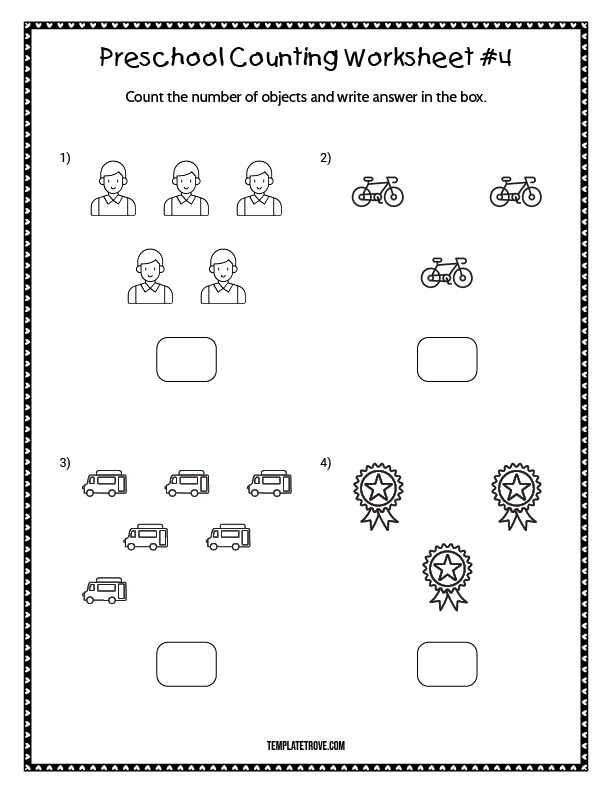 Preschool Counting Worksheet #4

Count the number of objects and write answer in the box.

1)

2)

3)

4)

TEMPLATETROVE.COM