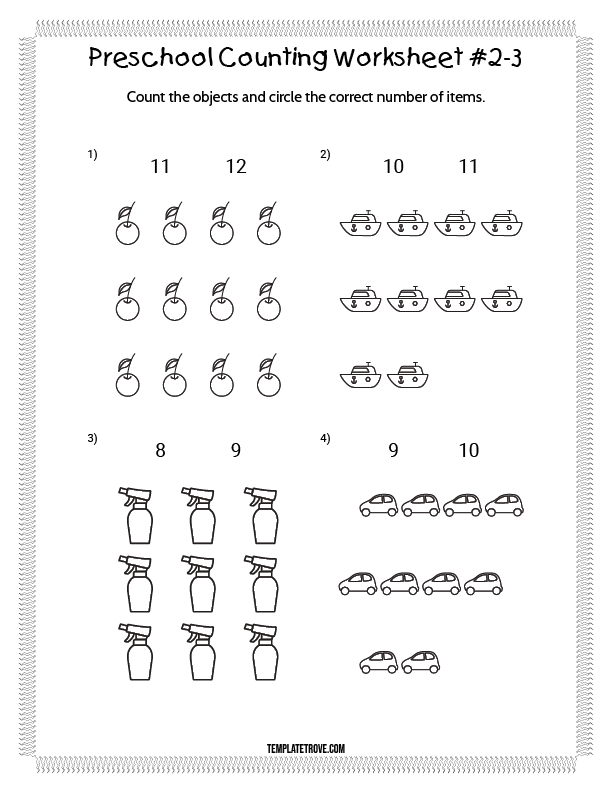 Preschool Counting Worksheet #2-3

Count the objects and circle the correct number of items.

1)
11 12

2)
10 11

3)
8 9

4)
9 10

TEMPLATETROVE.COM