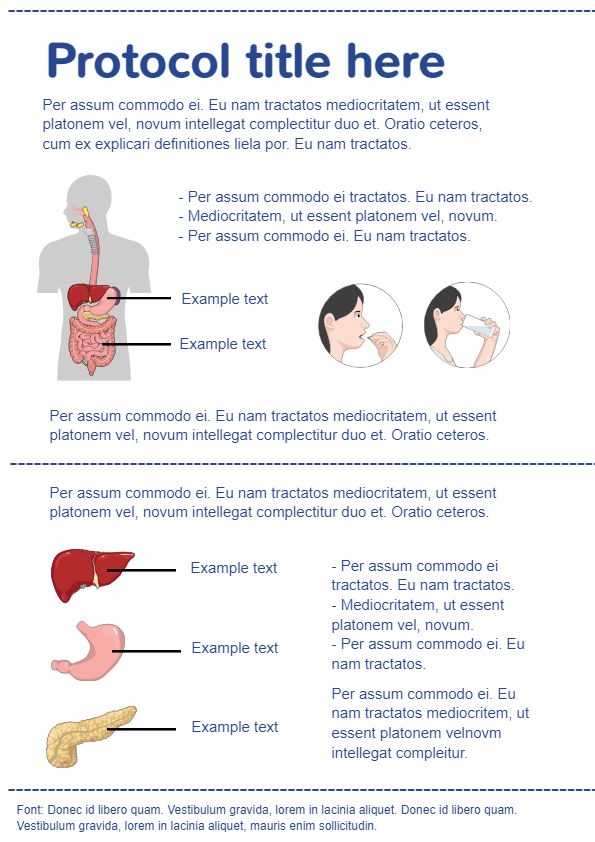 Protocol title here

Per assum commodo ei. Eu nam tractatos mediocritatem, ut essent platonem vel, novum intellegat complectitur duo et. Oratio ceteros, cum ex explicari definitiones liela por. Eu nam tractatos.

- Per assum commodo ei tractatos. Eu nam tractatos.
- Mediocritatem, ut essent platonem vel, novum.
- Per assum commodo ei. Eu nam tractatos.

Example text

Example text

Per assum commodo ei. Eu nam tractatos mediocritatem, ut essent platonem vel, novum intellegat complectitur duo et. Oratio ceteros.

Per assum commodo ei. Eu nam tractatos mediocritatem, ut essent platonem vel, novum intellegat complectitur duo et. Oratio ceteros.

Example text

Example text

Example text

- Per assum commodo ei tractatos. Eu nam tractatos.
- Mediocritatem, ut essent platonem vel, novum.
- Per assum commodo ei. Eu nam tractatos.

Per assum commodo ei. Eu nam tractatos mediocritem, ut essent platonem velnovm intellegat compleitur.

Font: Donec id libero quam. Vestibulum gravida, lorem in lacinia aliquet. Donec id libero quam. Vestibulum gravida, lorem in lacinia aliquet, mauris enim sollicitudin.