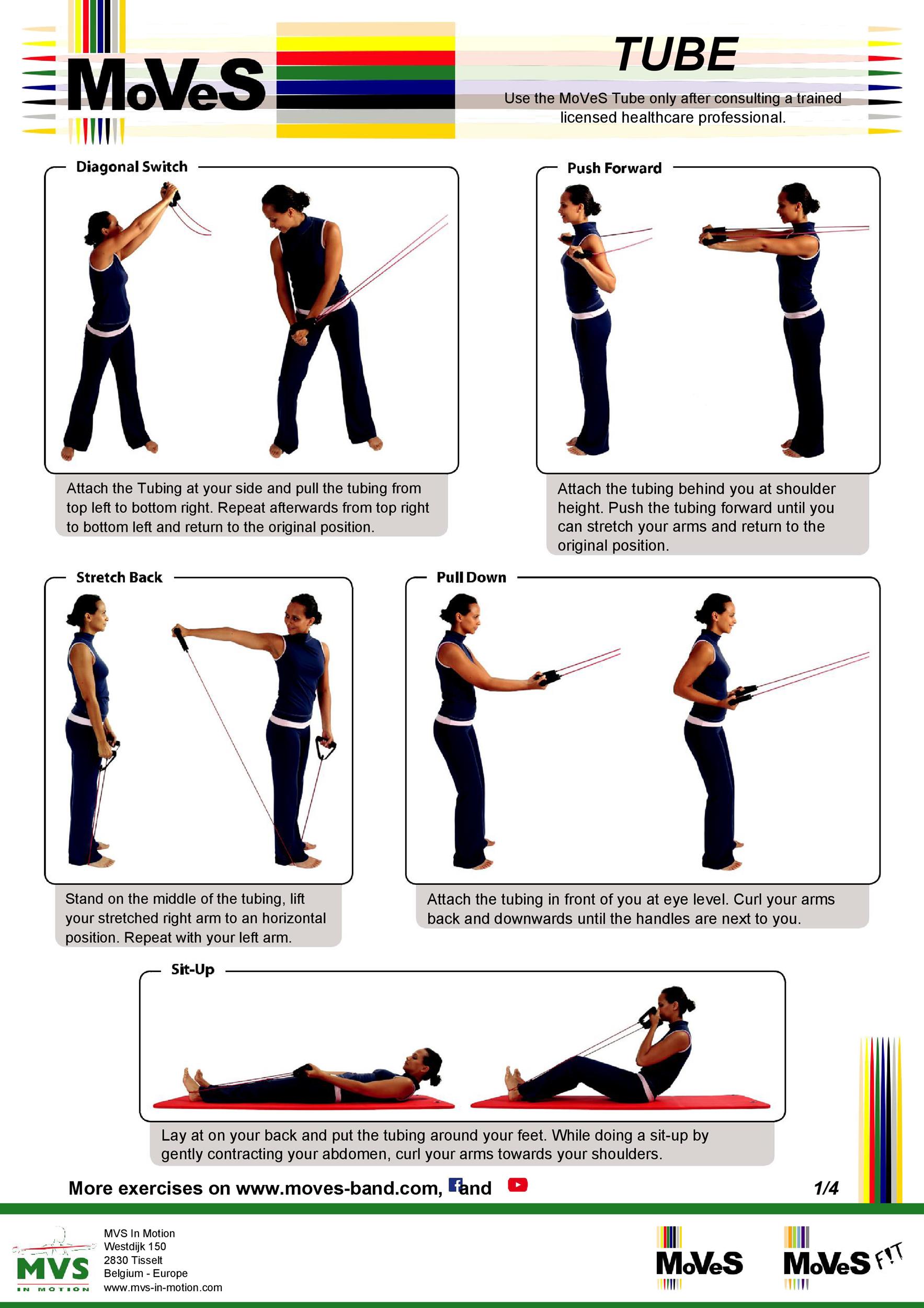 MoVeS

TUBE

Use the MoVeS Tube only after consulting a trained licensed healthcare professional.

Diagonal Switch

Attach the Tubing at your side and pull the tubing from top left to bottom right. Repeat afterwards from top right to bottom left and return to the original position.

Push Forward

Attach the tubing behind you at shoulder height. Push the tubing forward until you can stretch your arms and return to the original position.

Stretch Back

Stand on the middle of the tubing, lift your stretched right arm to an horizontal position. Repeat with your left arm.

Pull Down

Attach the tubing in front of you at eye level. Curl your arms back and downwards until the handles are next to you.

Sit-Up

Lay at on your back and put the tubing around your feet. While doing a sit-up by gently contracting your abdomen, curl your arms towards your shoulders.

More exercises on www.moves-band.com, and

1/4

MVS IN MOTION

MVS In Motion
Westdijk 150
2830 Tisselt
Belgium - Europe
www.mvs-in-motion.com

MoVeS

MoVeS FIT