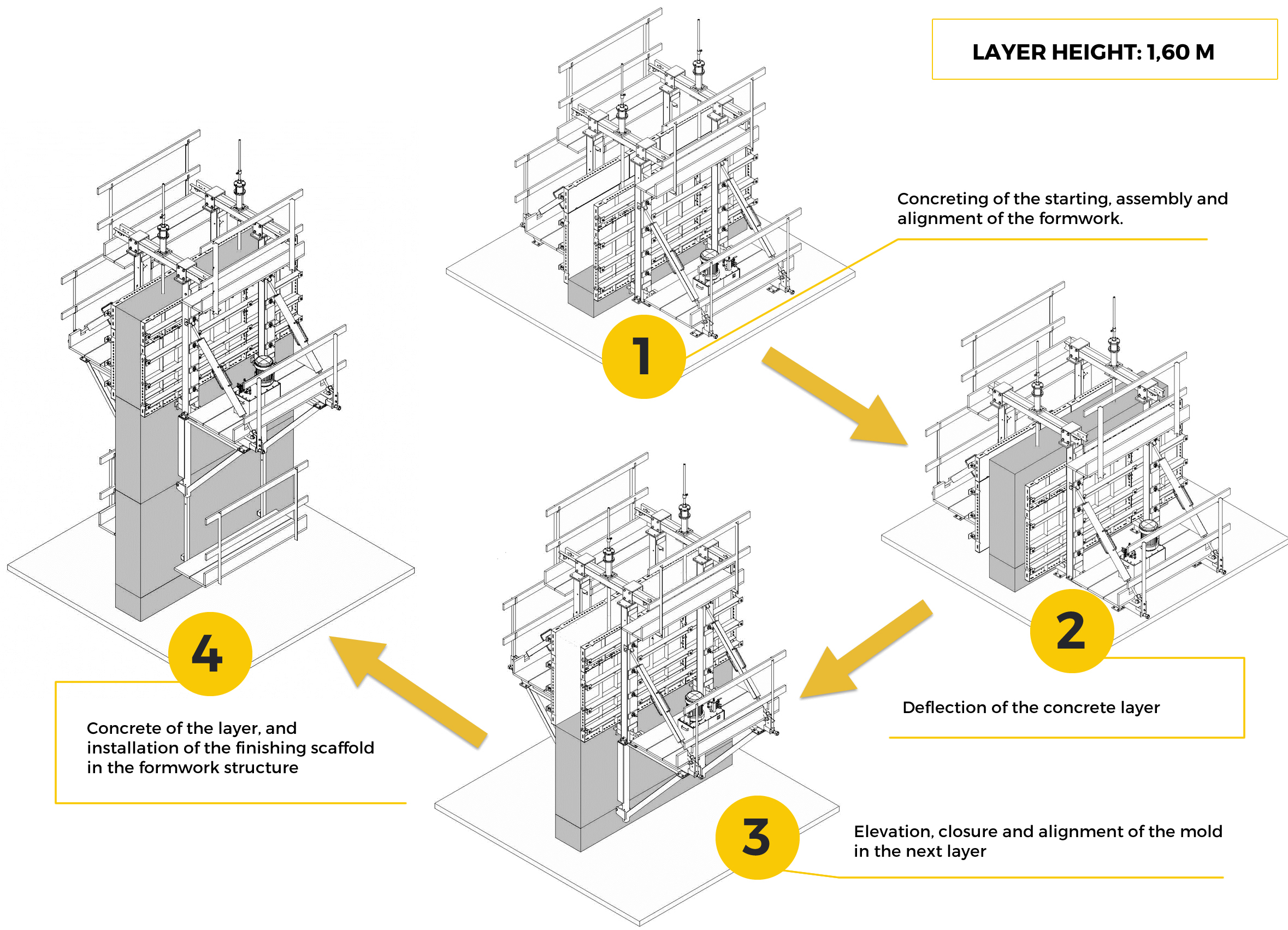 LAYER HEIGHT: 1,60 M

1

Concreting of the starting, assembly and alignment of the formwork.

2

Deflection of the concrete layer

3

Elevation, closure and alignment of the mold in the next layer

4

Concrete of the layer, and installation of the finishing scaffold in the formwork structure