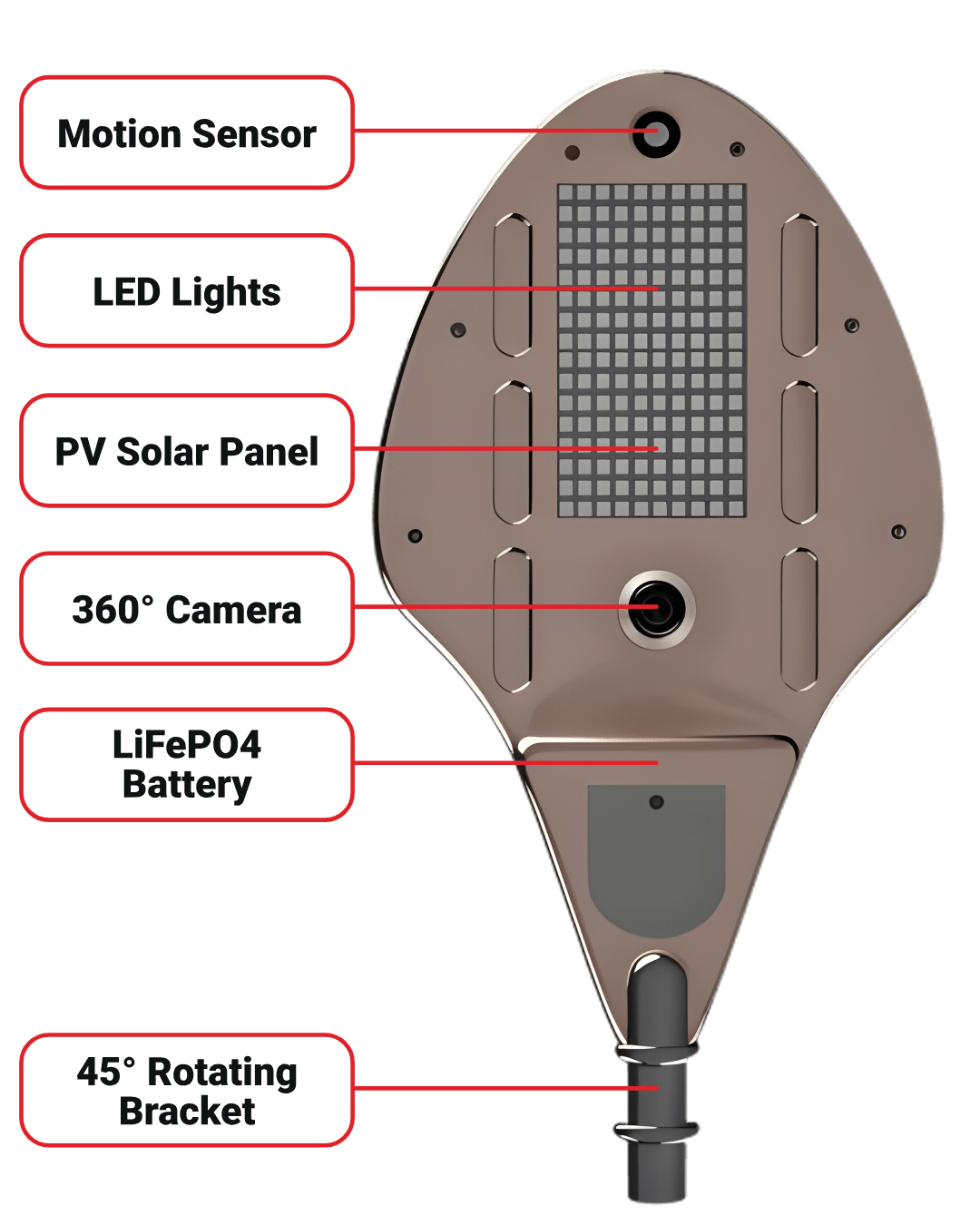 Motion Sensor

LED Lights

PV Solar Panel

360° Camera

LiFePO4 Battery

45° Rotating Bracket