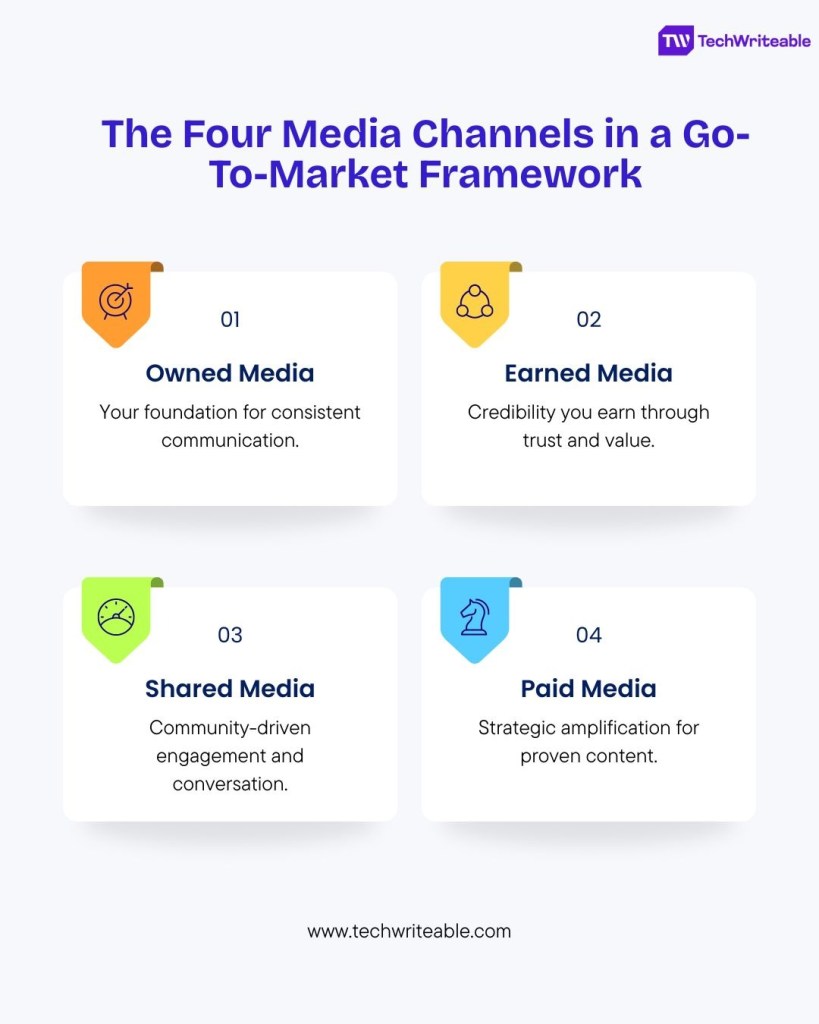 TW TechWriteable

The Four Media Channels in a Go-To-Market Framework

01

Owned Media

Your foundation for consistent communication.

02

Earned Media

Credibility you earn through trust and value.

03

Shared Media

Community-driven engagement and conversation.

04

Paid Media

Strategic amplification for proven content.

www.techwriteable.com