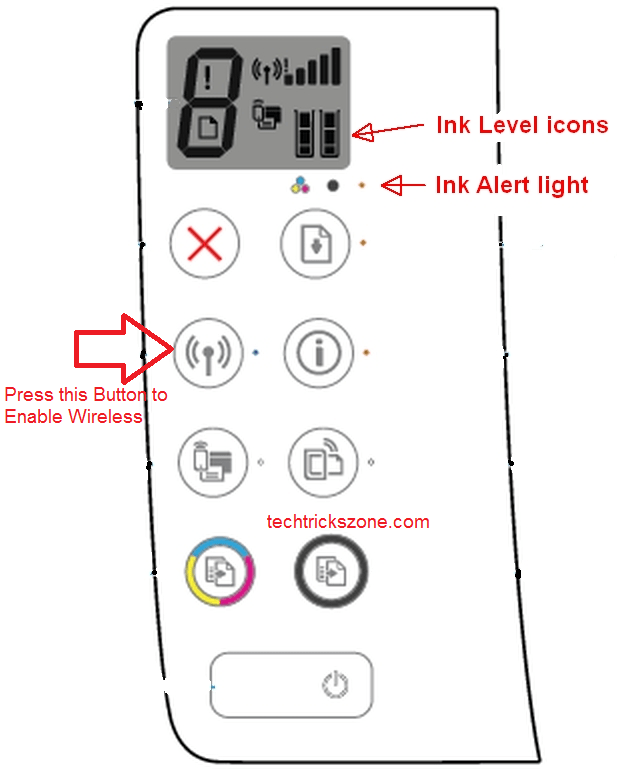 Ink Level icons

Ink Alert light

Press this Button to Enable Wireless

techtrickszone.com