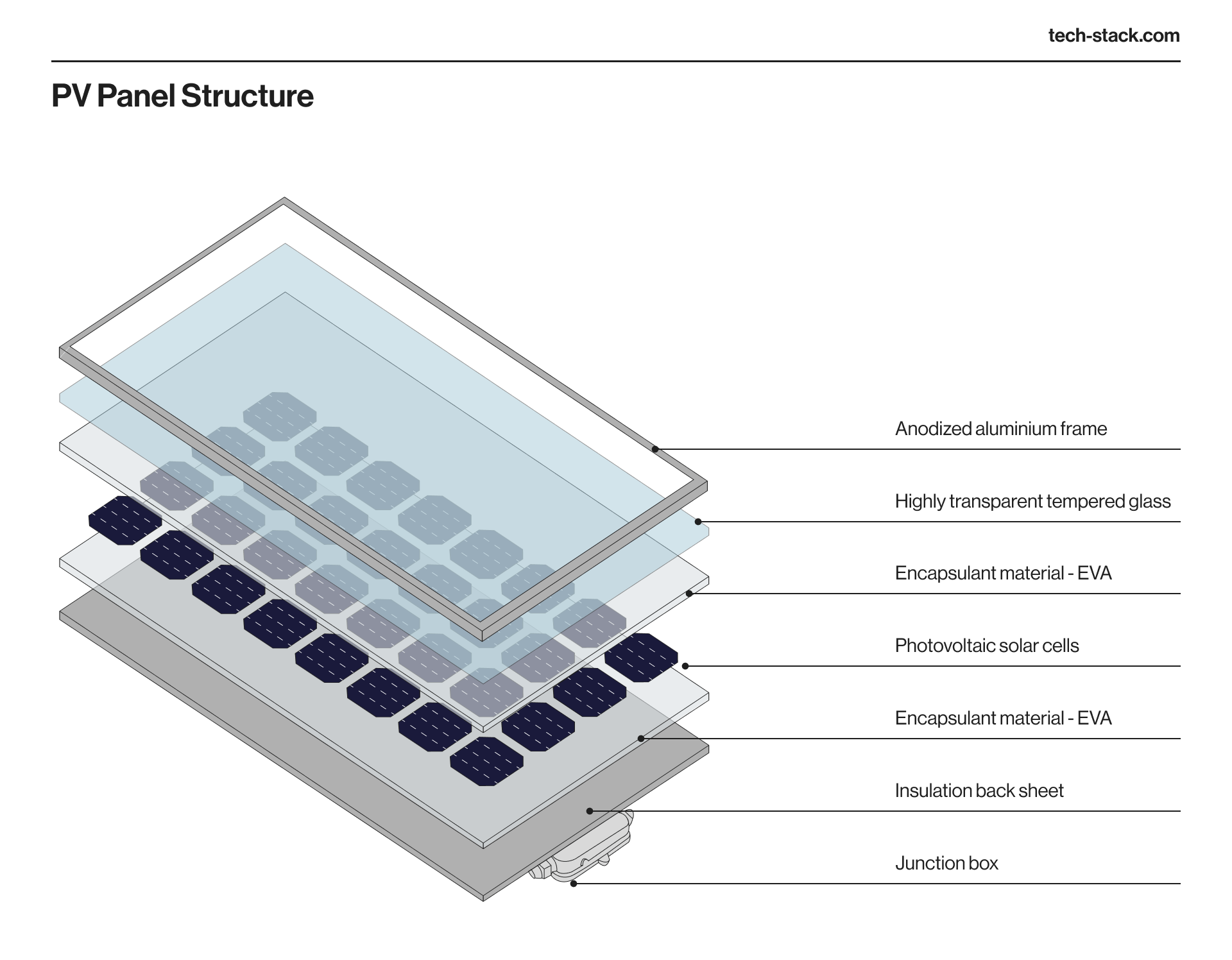 tech-stack.com

PV Panel Structure

Anodized aluminium frame

Highly transparent tempered glass

Encapsulant material - EVA

Photovoltaic solar cells

Encapsulant material - EVA

Insulation back sheet

Junction box