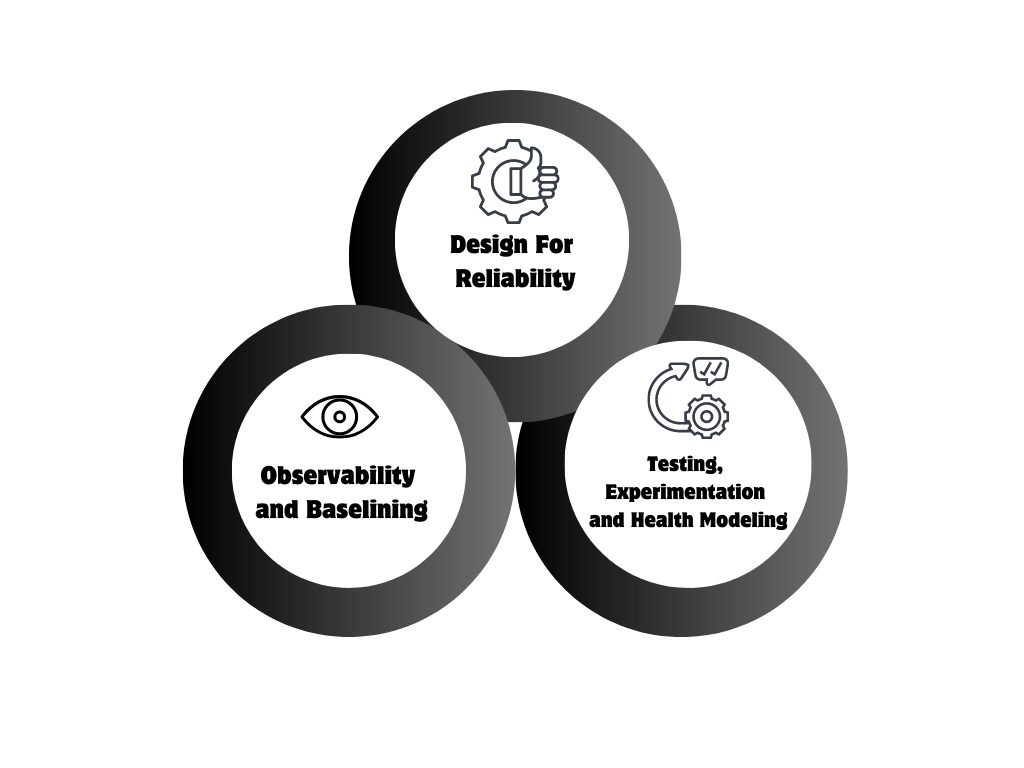 Design For Reliability

Observability and Baselining

Testing, Experimentation and Health Modeling