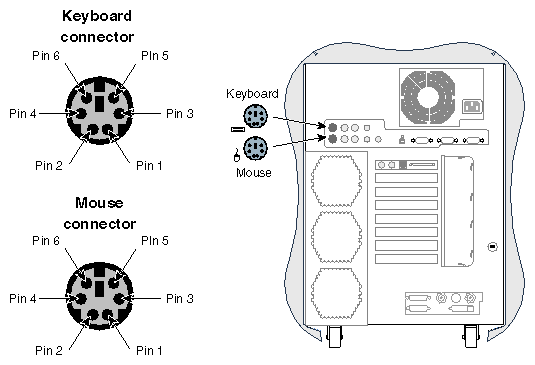 Keyboard connector

Pin 6
Pin 5
Pin 4
Pin 3
Pin 2
Pin 1

Mouse connector

Pin 6
Pin 5
Pin 4
Pin 3
Pin 2
Pin 1

Keyboard

Mouse