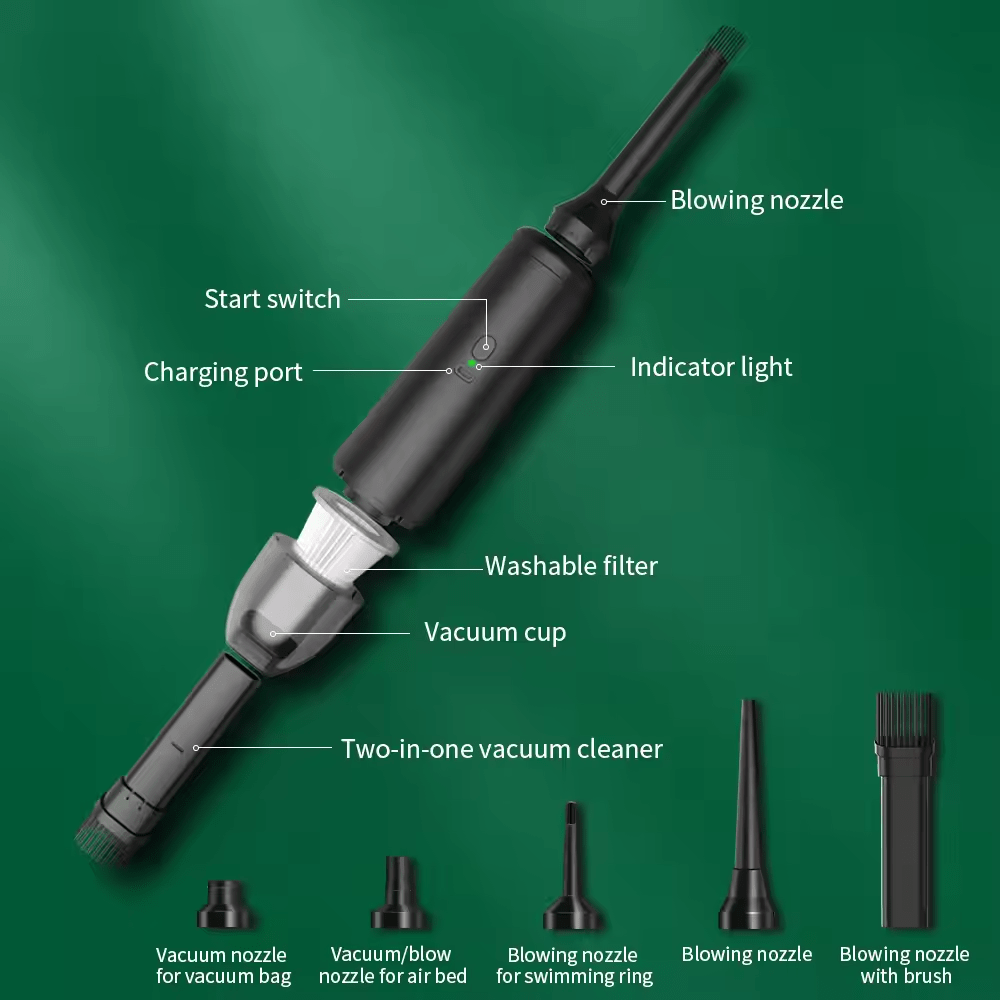 Blowing nozzle

Start switch

Charging port

Indicator light

Washable filter

Vacuum cup

Two-in-one vacuum cleaner

Vacuum nozzle for vacuum bag

Vacuum/blow nozzle for air bed

Blowing nozzle for swimming ring

Blowing nozzle

Blowing nozzle with brush