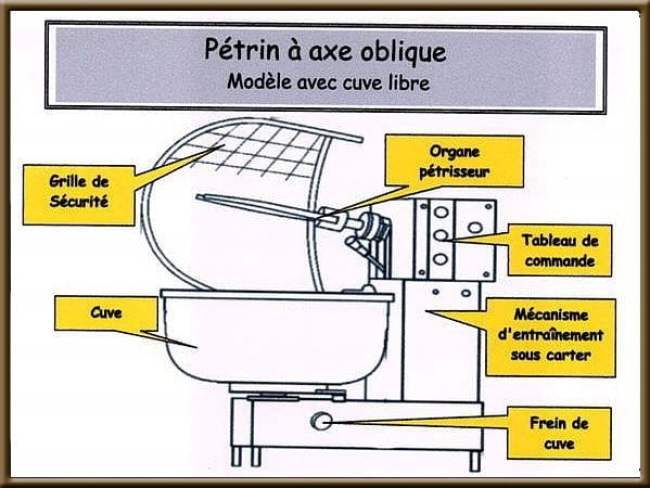 Pétrin à axe oblique
Modèle avec cuve libre

Grille de Sécurité

Organe pétrisseur

Tableau de commande

Cuve

Mécanisme d'entraînement sous carter

Frein de cuve