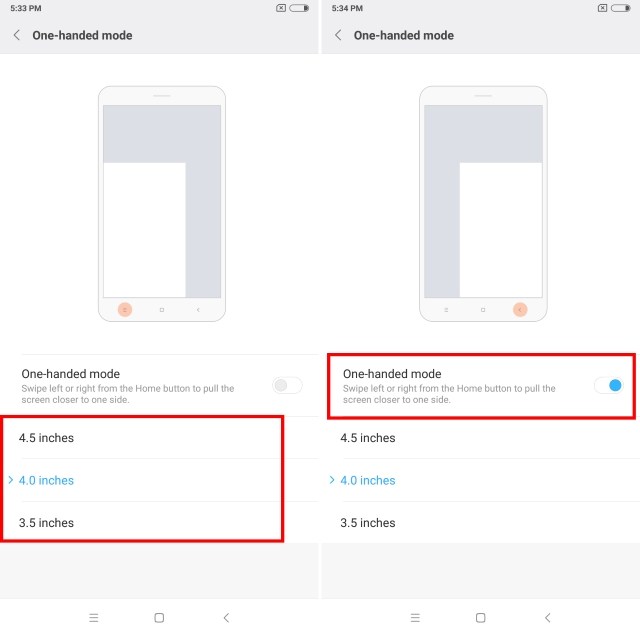 5:33 PM

One-handed mode

One-handed mode
Swipe left or right from the Home button to pull the screen closer to one side.

4.5 inches

4.0 inches

3.5 inches

5:34 PM

One-handed mode

One-handed mode
Swipe left or right from the Home button to pull the screen closer to one side.

4.5 inches

4.0 inches

3.5 inches