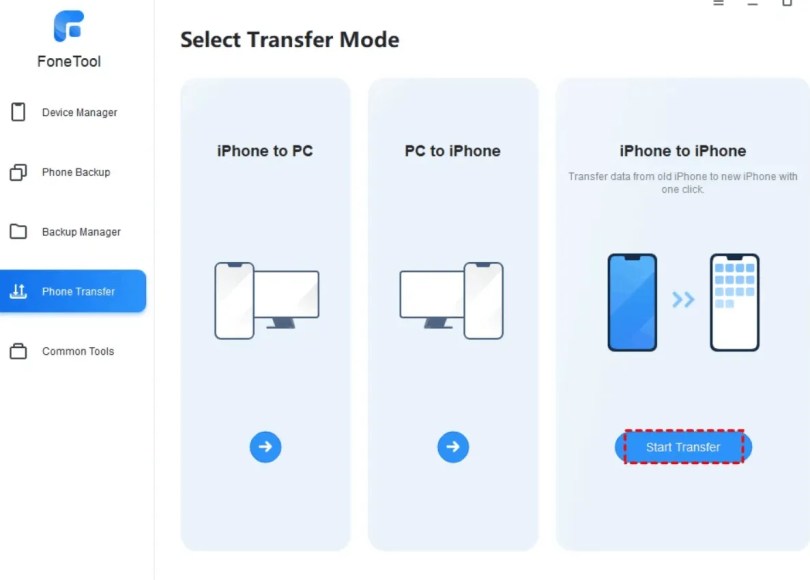 FoneTool

Device Manager

Phone Backup

Backup Manager

Phone Transfer

Common Tools

Select Transfer Mode

iPhone to PC

PC to iPhone

iPhone to iPhone

Transfer data from old iPhone to new iPhone with one click.

Start Transfer