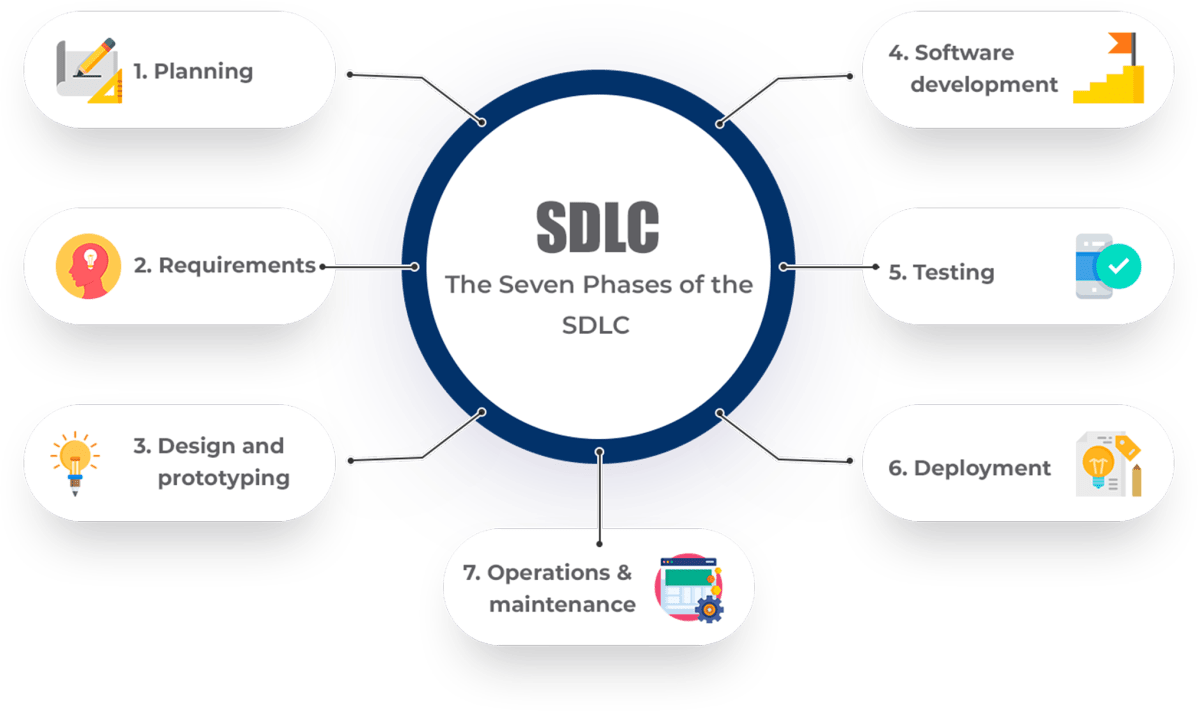 SDLC
The Seven Phases of the SDLC

1. Planning

2. Requirements

3. Design and prototyping

4. Software development

5. Testing

6. Deployment

7. Operations & maintenance