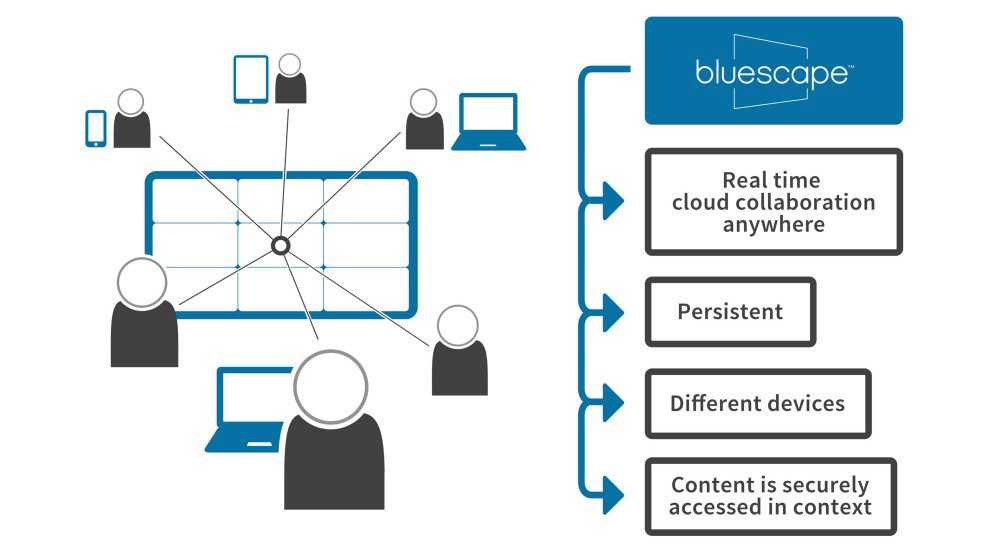 bluescape™

Real time cloud collaboration anywhere

Persistent

Different devices

Content is securely accessed in context