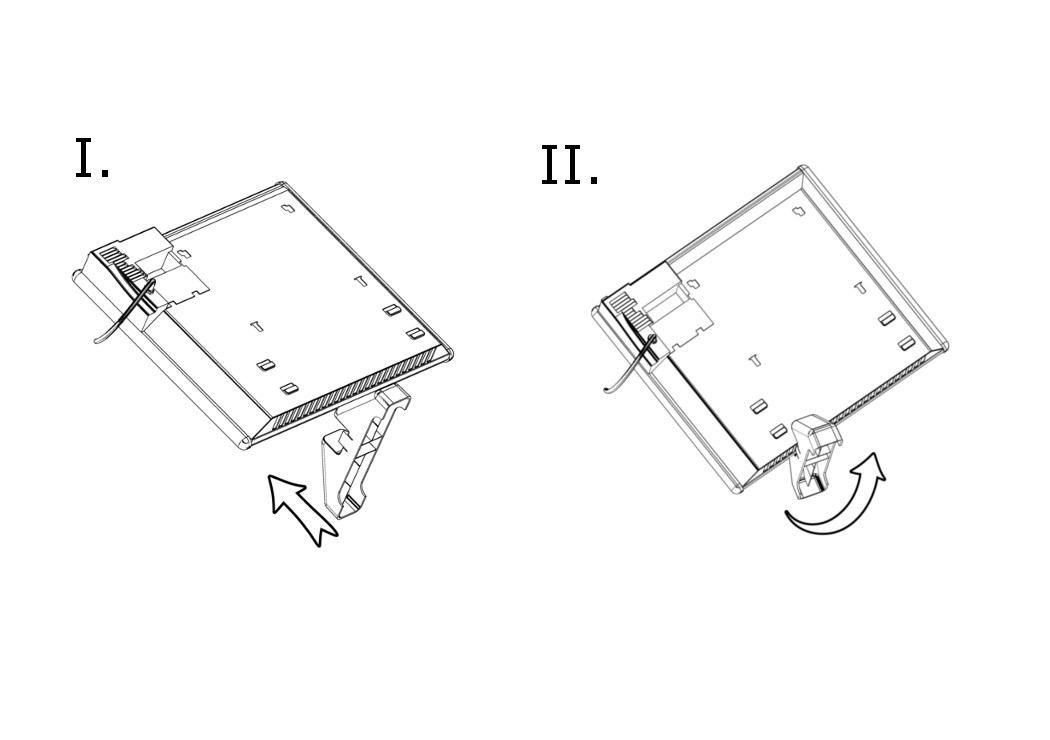 I.

II.