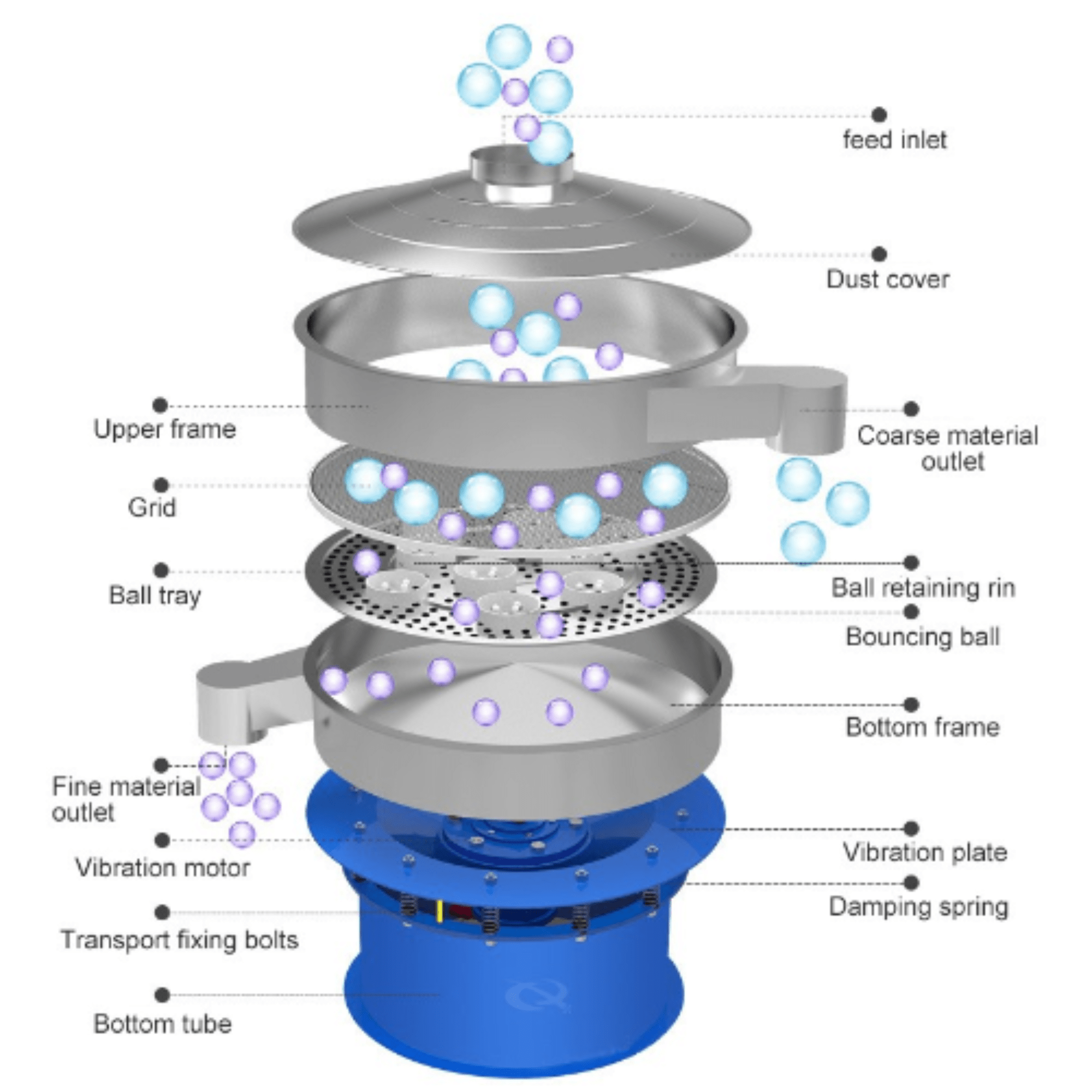 feed inlet

Dust cover

Upper frame

Coarse material outlet

Grid

Ball tray

Ball retaining rin

Bouncing ball

Bottom frame

Fine material outlet

Vibration motor

Vibration plate

Damping spring

Transport fixing bolts

Bottom tube