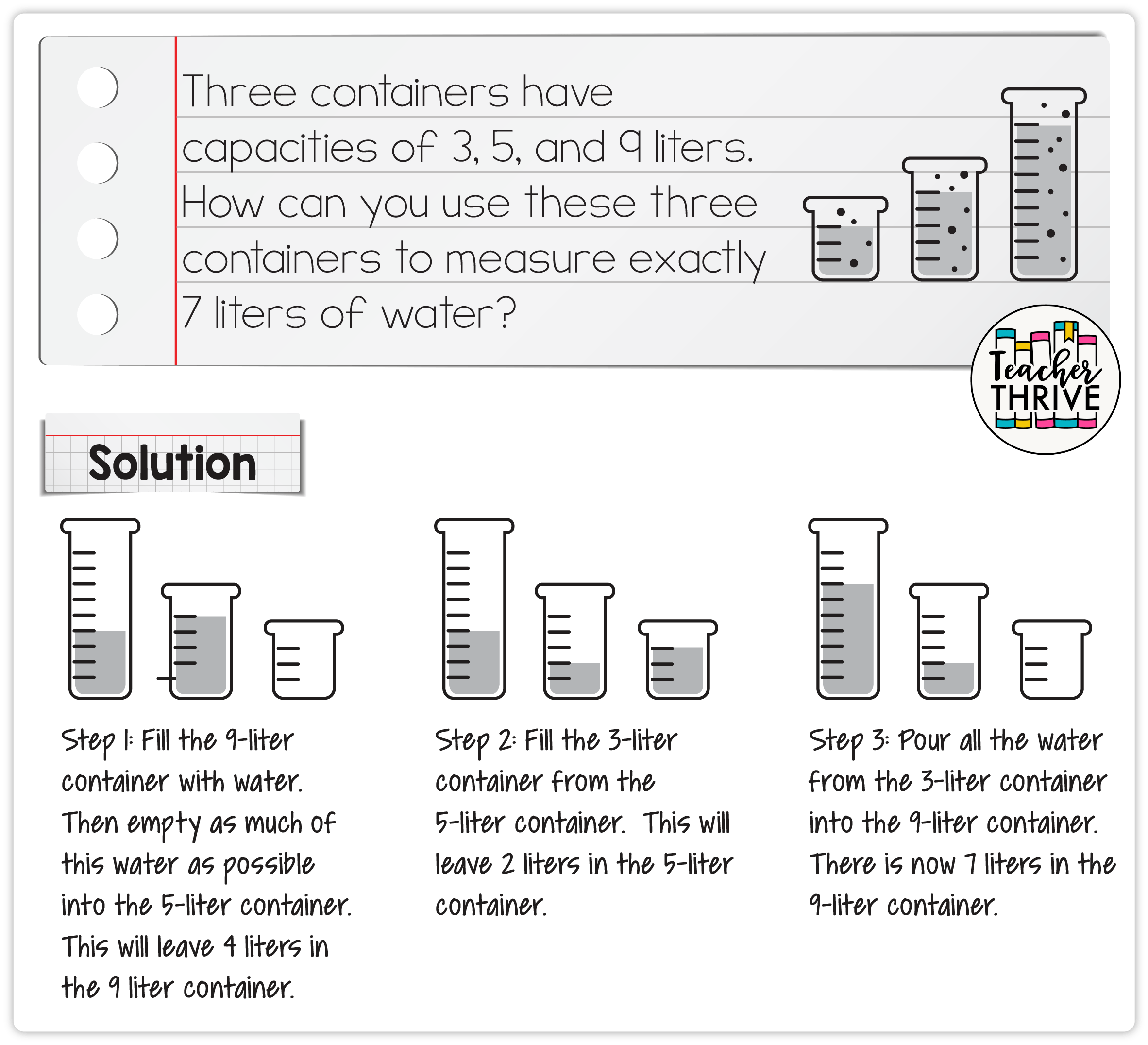 Three containers have capacities of 3, 5, and 9 liters. How can you use these three containers to measure exactly 7 liters of water?

Teacher THRIVE

Solution

Step 1: Fill the 9-liter container with water. Then empty as much of this water as possible into the 5-liter container. This will leave 4 liters in the 9 liter container.

Step 2: Fill the 3-liter container from the 5-liter container. This will leave 2 liters in the 5-liter container.

Step 3: Pour all the water from the 3-liter container into the 9-liter container. There is now 7 liters in the 9-liter container.