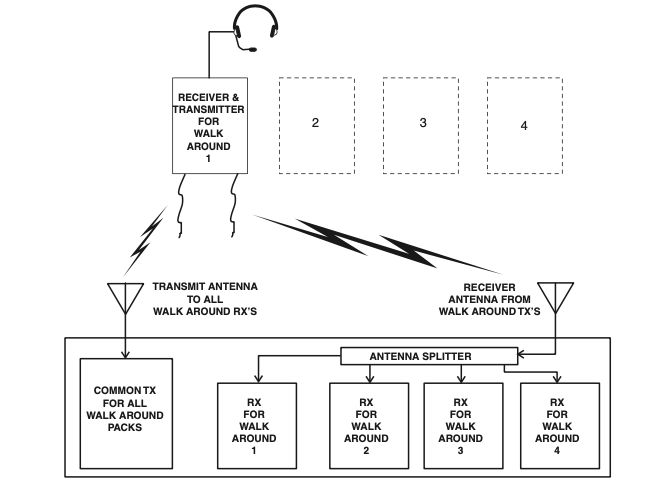 RECEIVER & TRANSMITTER FOR WALK AROUND 1

2

3

4

TRANSMIT ANTENNA TO ALL WALK AROUND RX'S

RECEIVER ANTENNA FROM WALK AROUND TX'S

ANTENNA SPLITTER

COMMON TX FOR ALL WALK AROUND PACKS

RX FOR WALK AROUND 1

RX FOR WALK AROUND 2

RX FOR WALK AROUND 3

RX FOR WALK AROUND 4