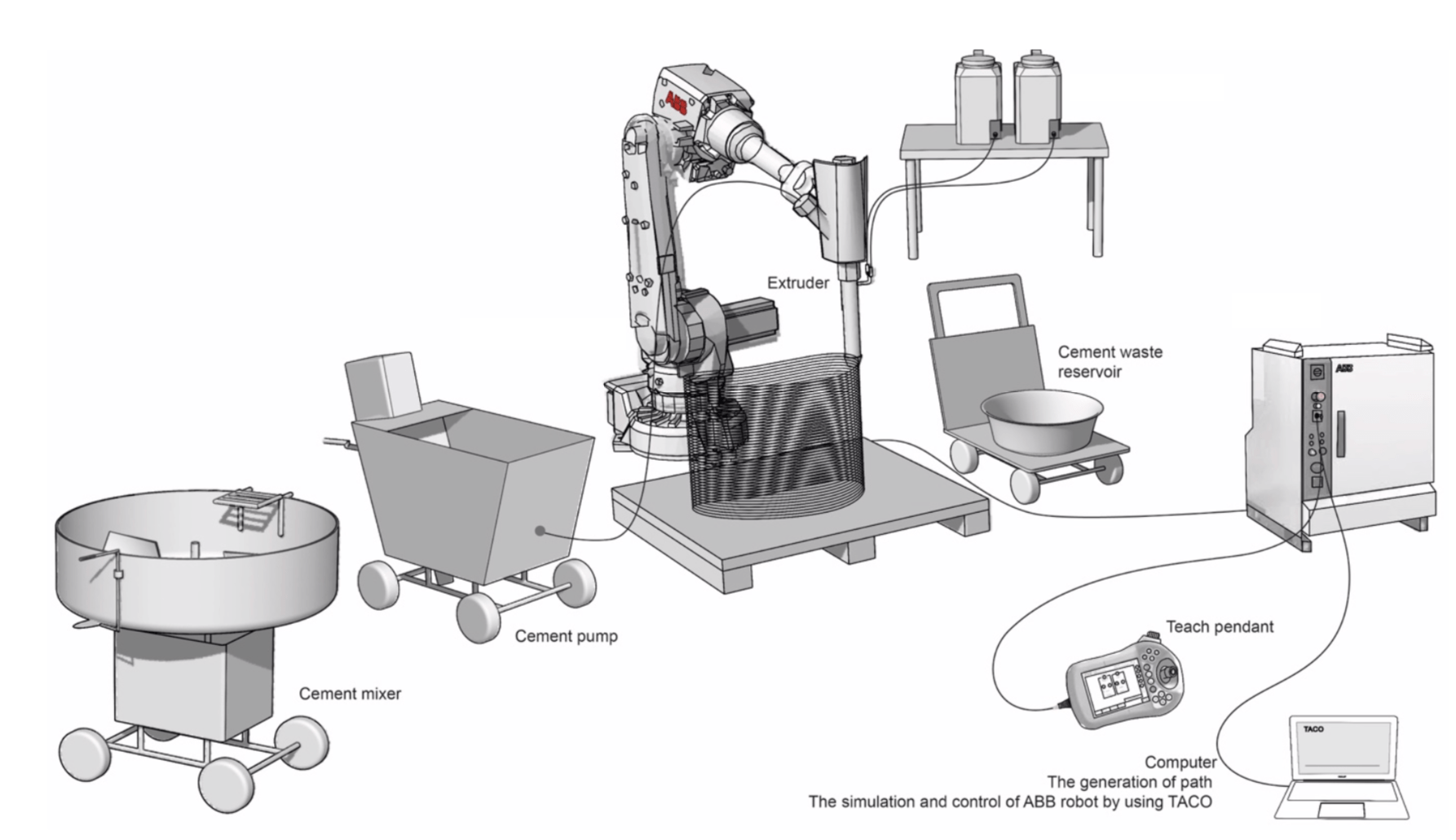 ABB

Extruder

Cement waste reservoir

ABB

Cement pump

Cement mixer

Teach pendant

TACO

Computer
The generation of path
The simulation and control of ABB robot by using TACO