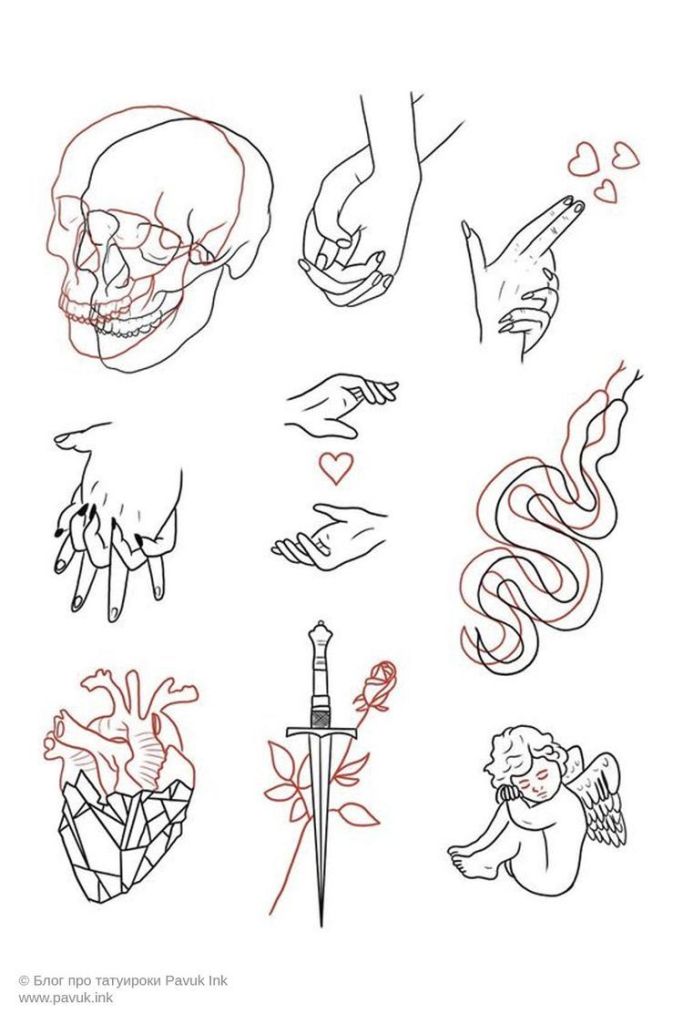 © Блог про татуироки Pavuk Ink
www.pavuk.ink