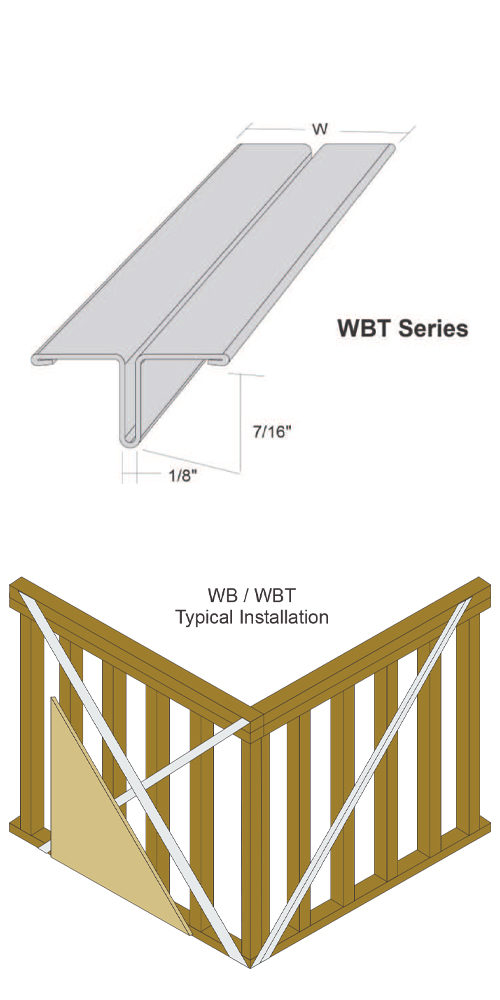 W

WBT Series

7/16"

1/8"

WB / WBT
Typical Installation