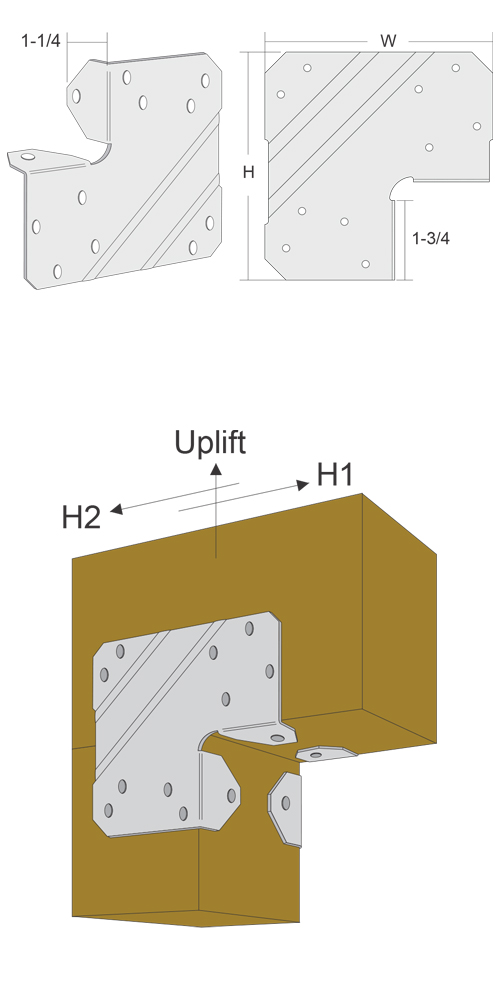 1-1/4

W

H

1-3/4

Uplift

H1

H2