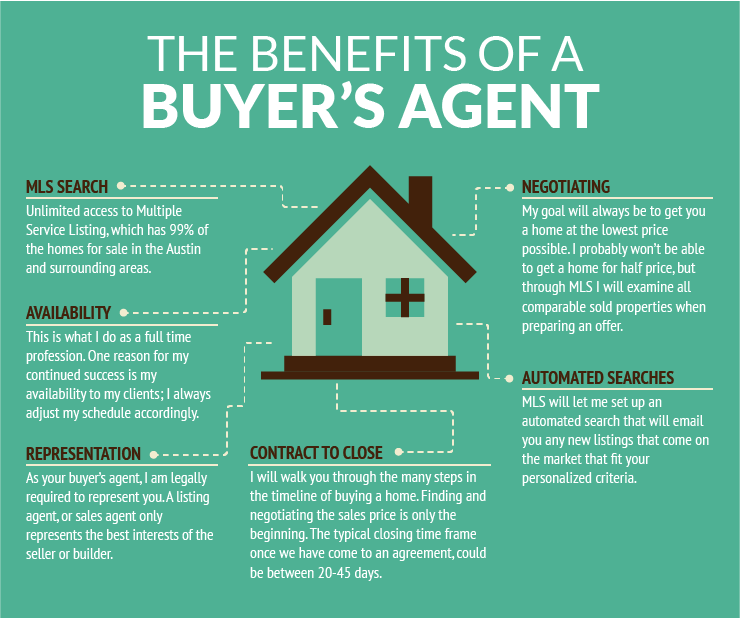 THE BENEFITS OF A
BUYER'S AGENT

MLS SEARCH
Unlimited access to Multiple Service Listing, which has 99% of the homes for sale in the Austin and surrounding areas.

AVAILABILITY
This is what I do as a full time profession. One reason for my continued success is my availability to my clients; I always adjust my schedule accordingly.

REPRESENTATION
As your buyer's agent, I am legally required to represent you. A listing agent, or sales agent only represents the best interests of the seller or builder.

CONTRACT TO CLOSE
I will walk you through the many steps in the timeline of buying a home. Finding and negotiating the sales price is only the beginning. The typical closing time frame once we have come to an agreement, could be between 20-45 days.

NEGOTIATING
My goal will always be to get you a home at the lowest price possible. I probably won't be able to get a home for half price, but through MLS I will examine all comparable sold properties when preparing an offer.

AUTOMATED SEARCHES
MLS will let me set up an automated search that will email you any new listings that come on the market that fit your personalized criteria.