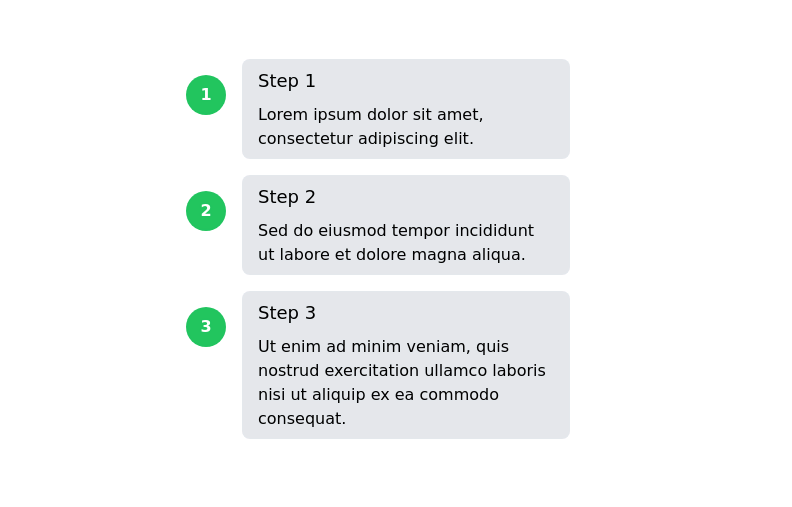 1

Step 1

Lorem ipsum dolor sit amet, consectetur adipiscing elit.

2

Step 2

Sed do eiusmod tempor incididunt ut labore et dolore magna aliqua.

3

Step 3

Ut enim ad minim veniam, quis nostrud exercitation ullamco laboris nisi ut aliquip ex ea commodo consequat.