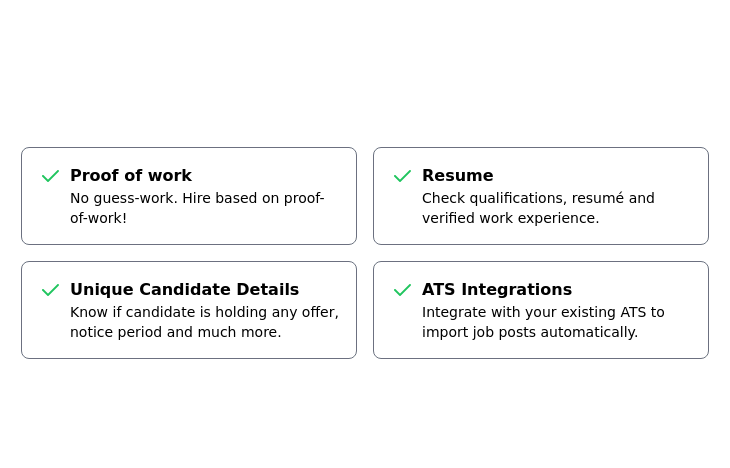 ✓ Proof of work
No guess-work. Hire based on proof-of-work!

✓ Resume
Check qualifications, resumé and verified work experience.

✓ Unique Candidate Details
Know if candidate is holding any offer, notice period and much more.

✓ ATS Integrations
Integrate with your existing ATS to import job posts automatically.